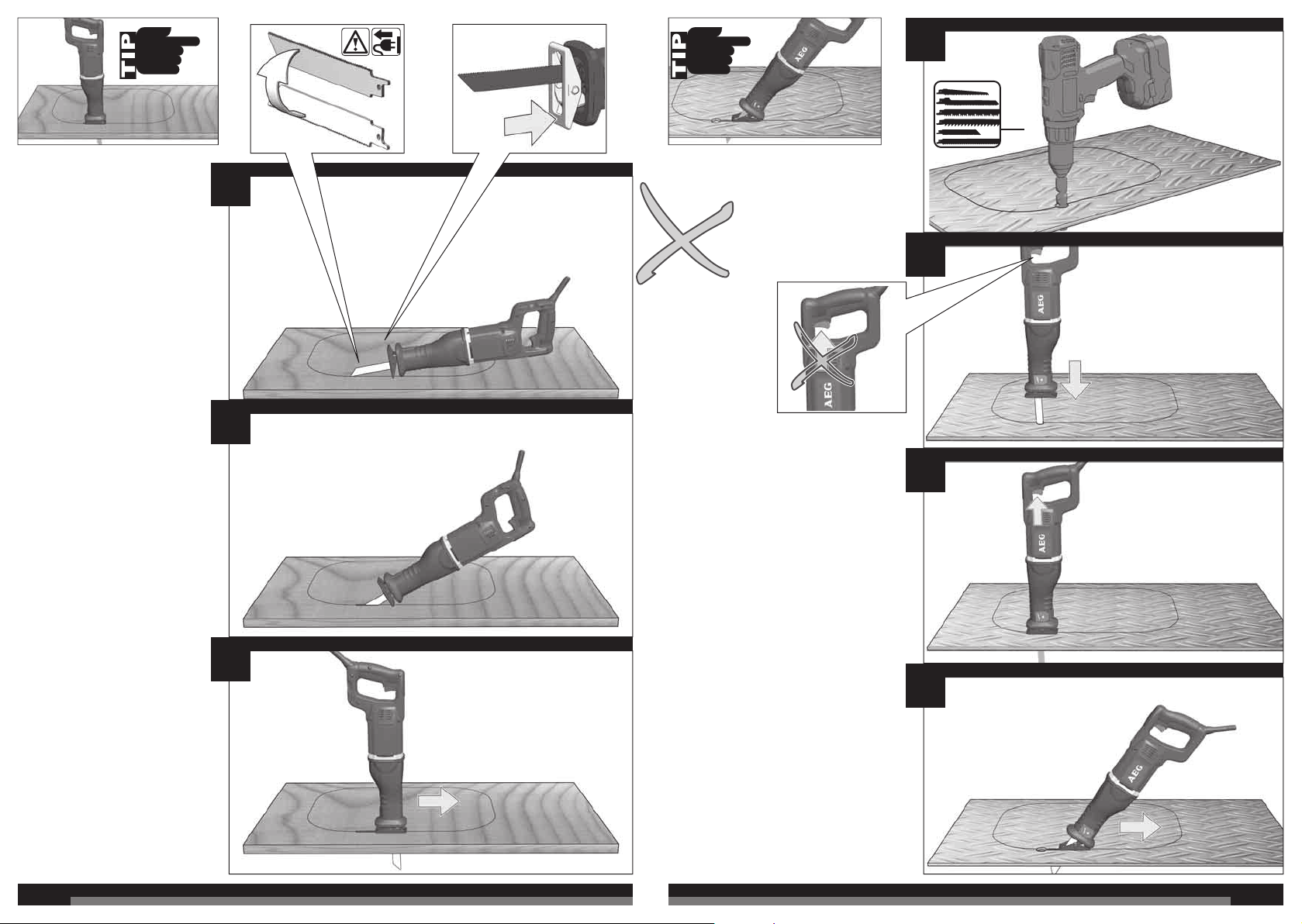 TIP

TIP

AEG

AEG

AEG

AEG

AEG