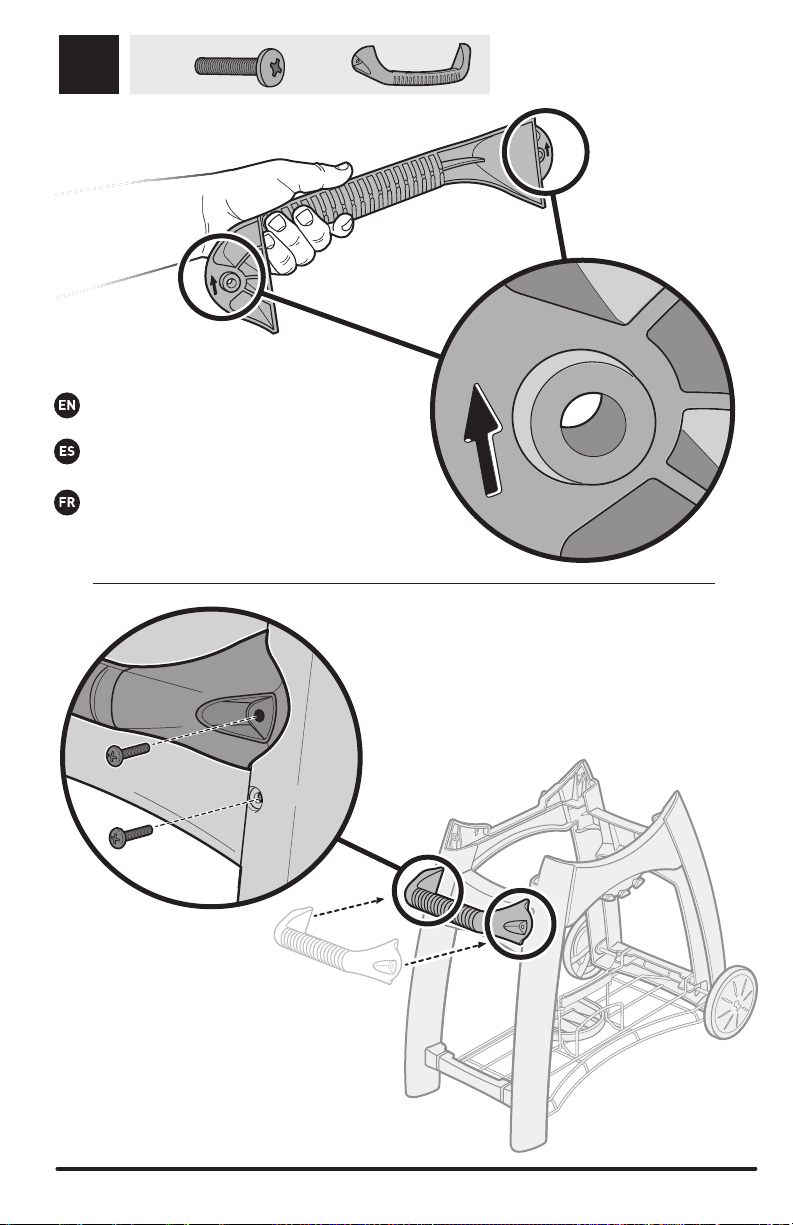 EN

ES

FR