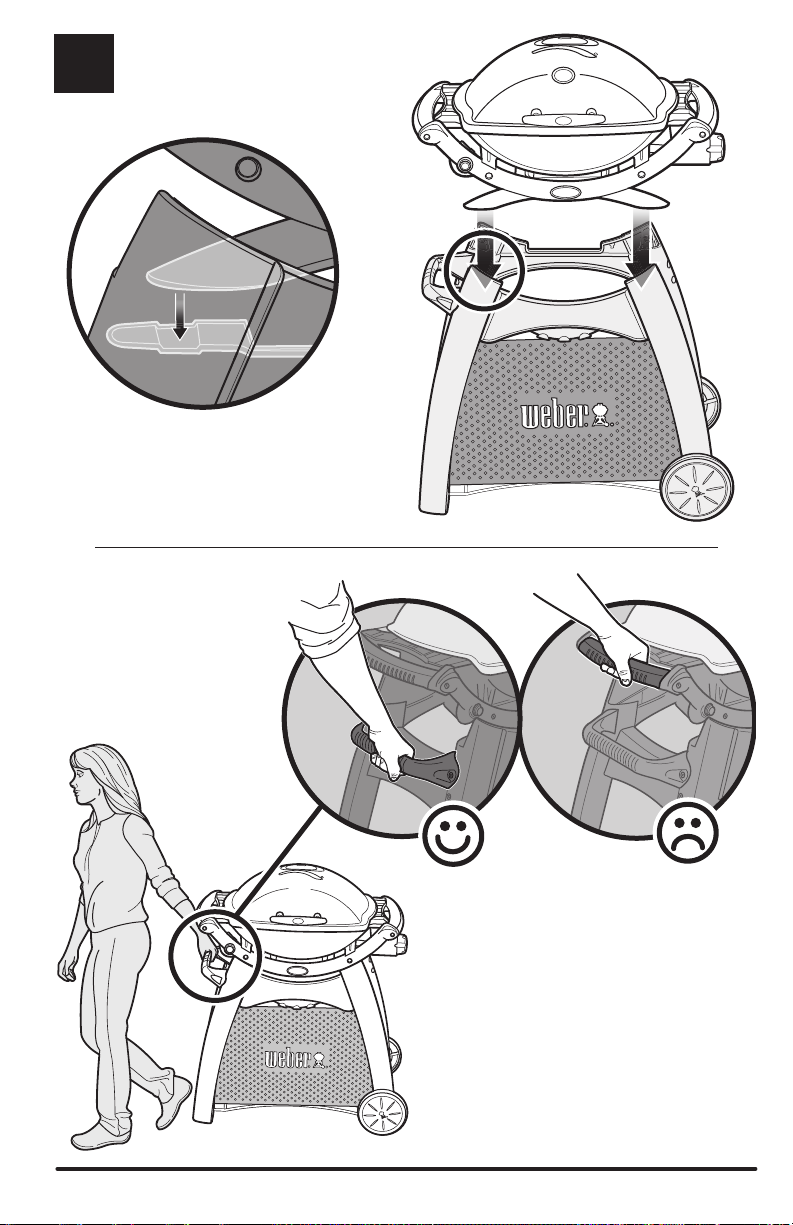 weber

weber