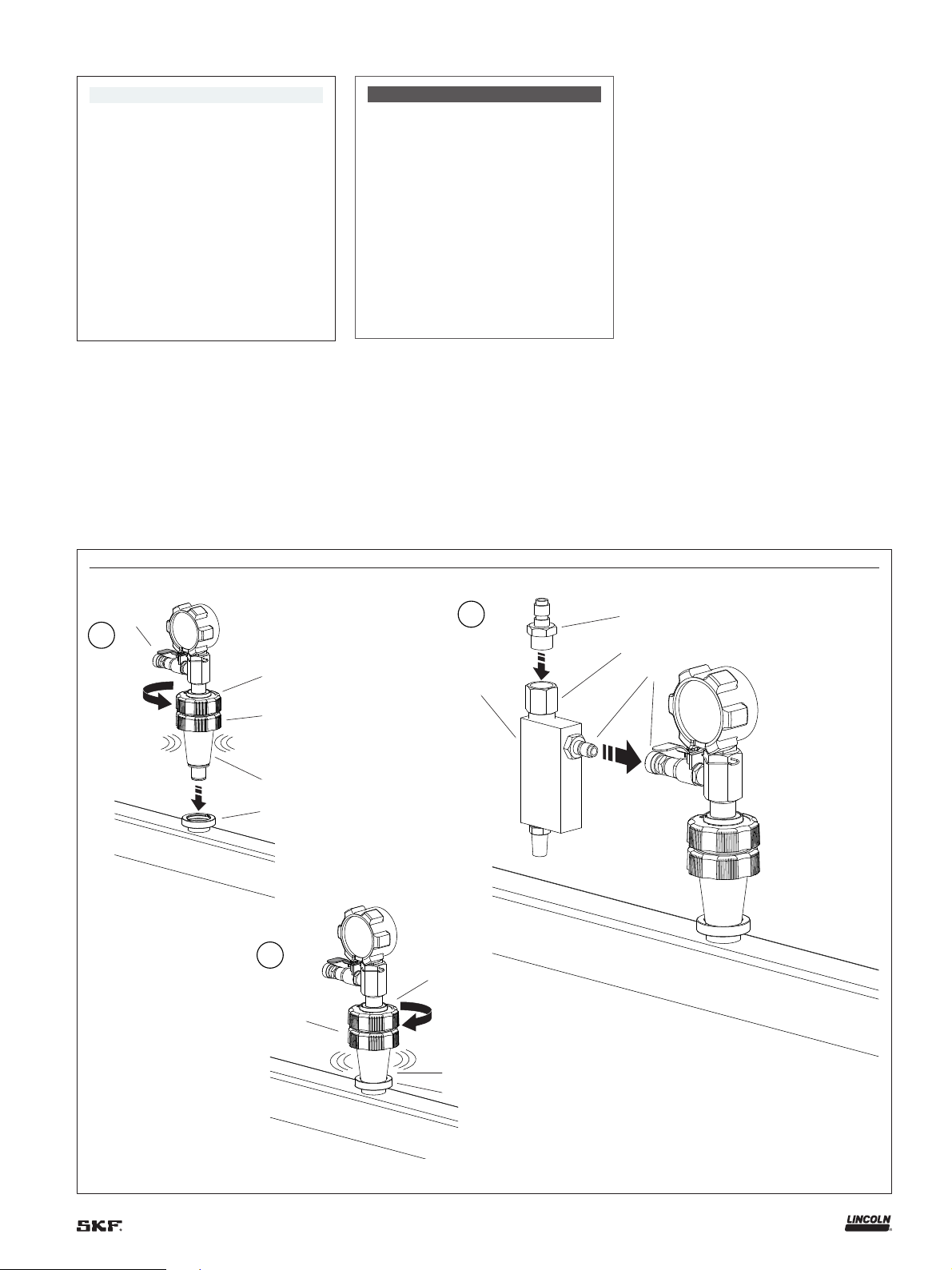 SKF.

LINCOLN