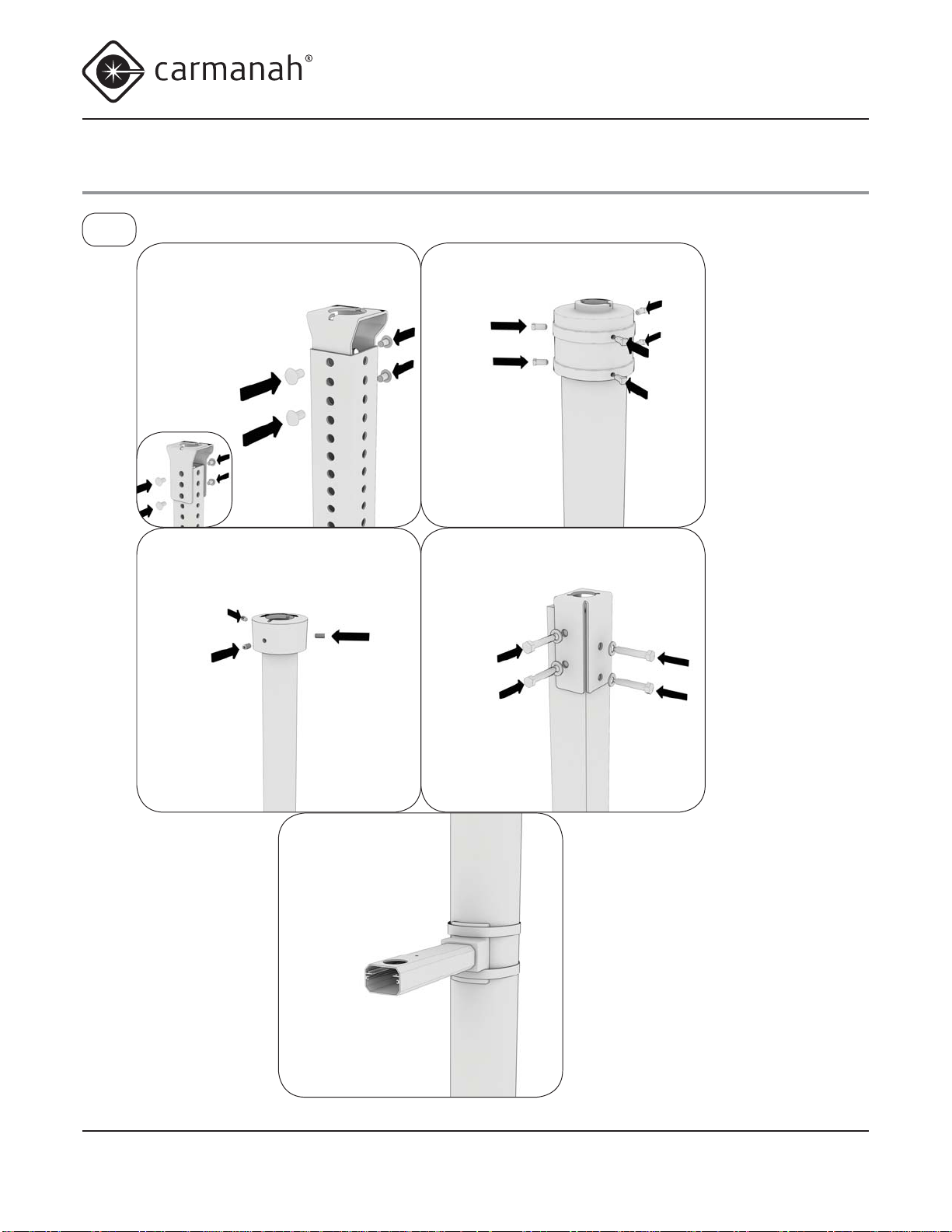 carmanah®