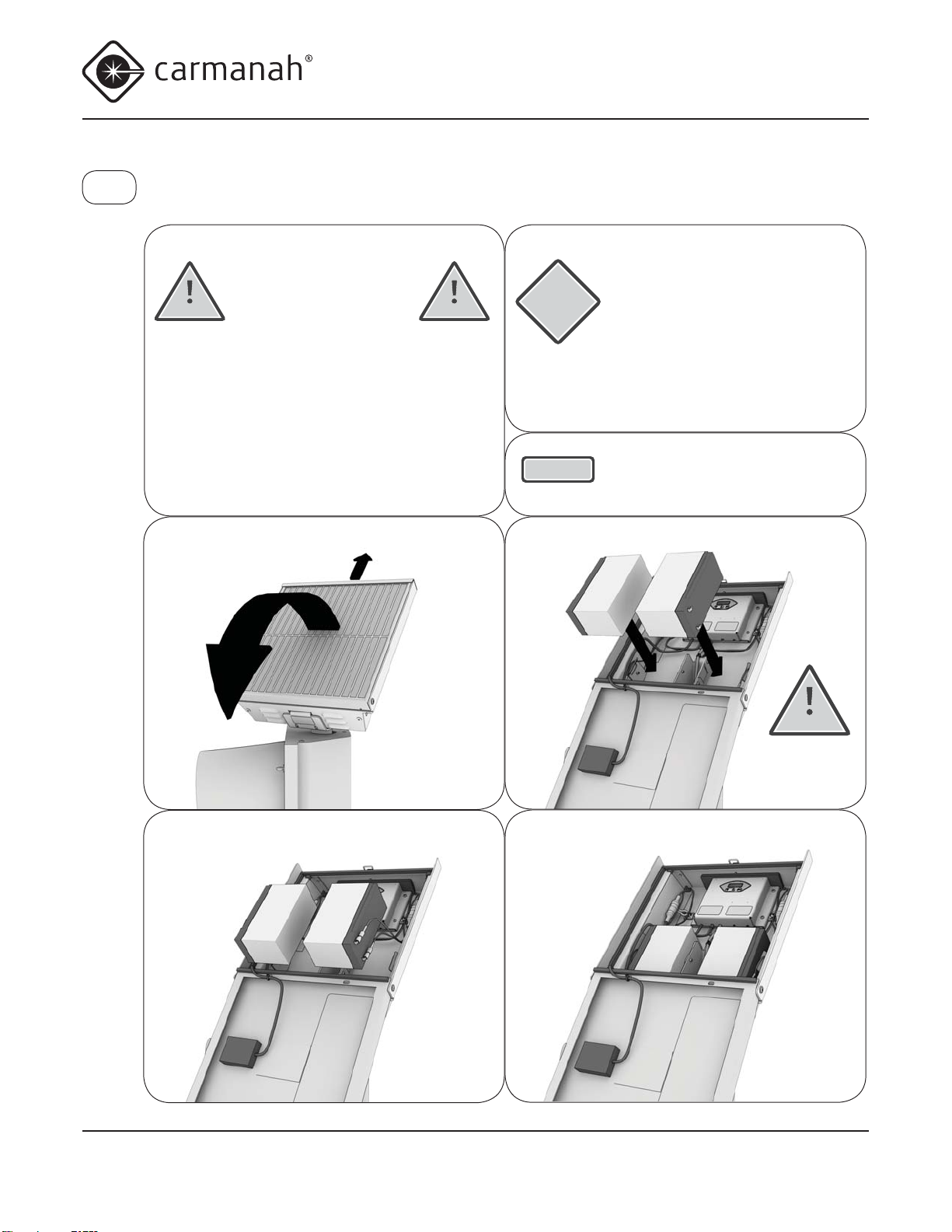 carmanah®