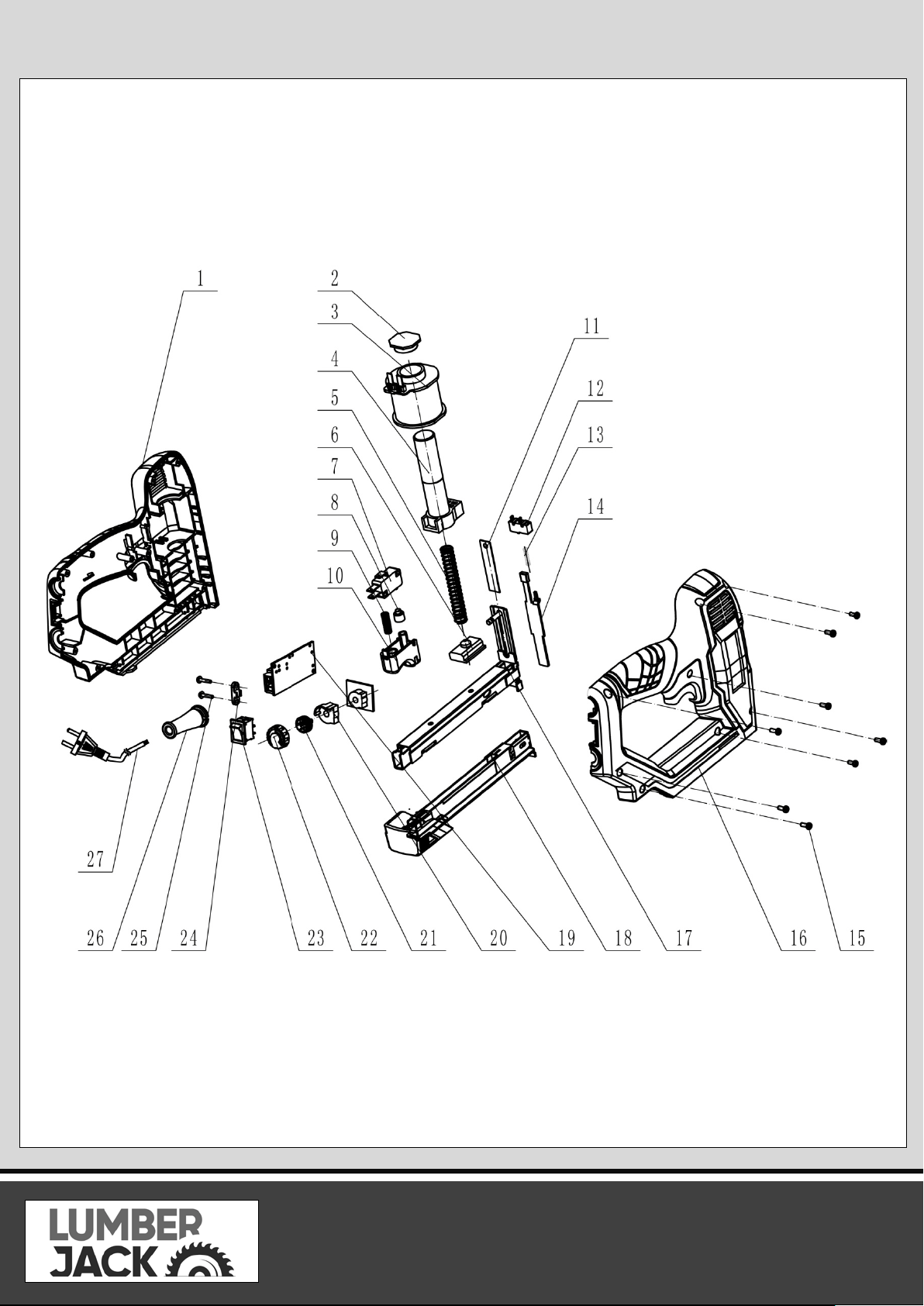 1

2

3

4

5

6

7

8

9

10

11

12

13

14

27

26 25 24 23 22 21 20 19 18 17 16 15

LUMBER JACK