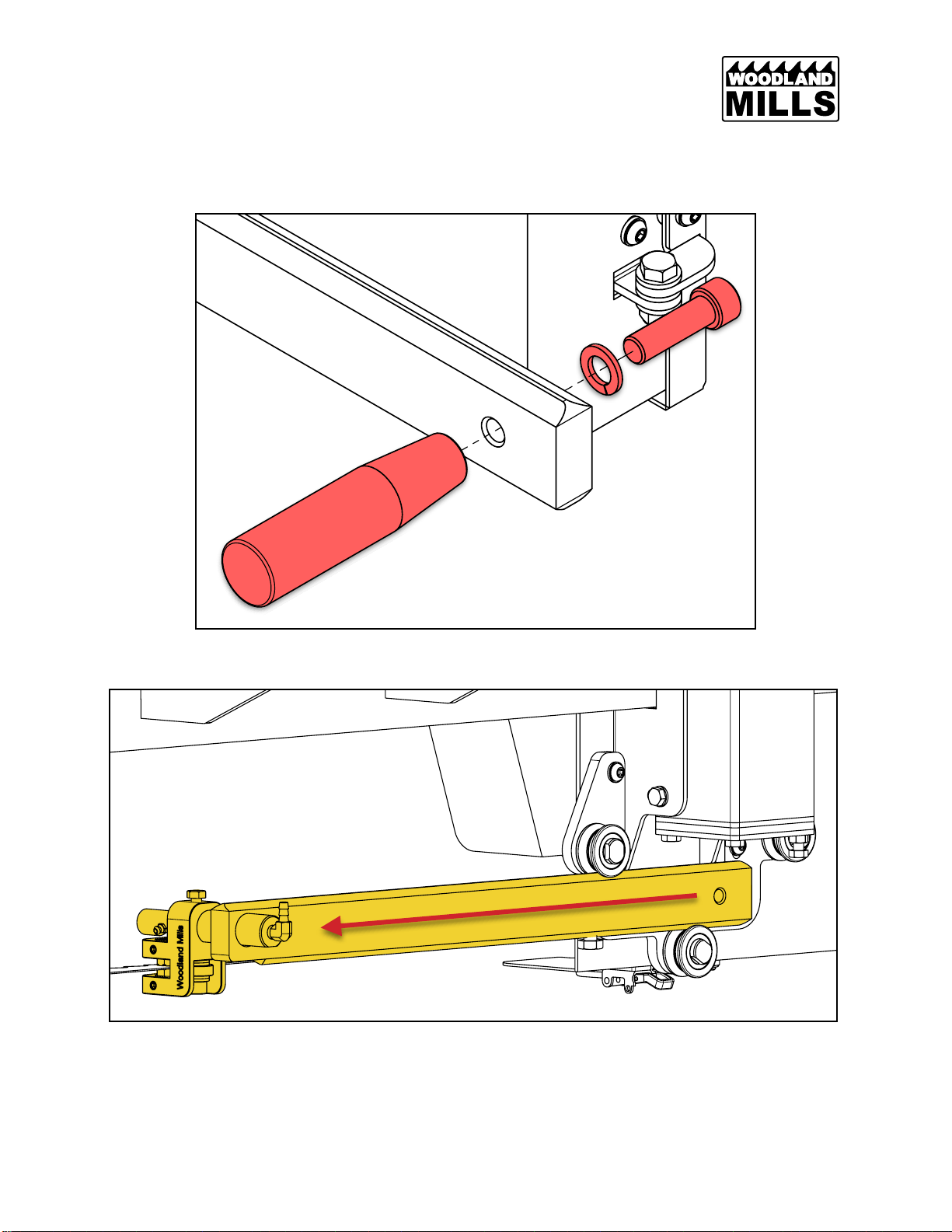 WOODLAND MILLS

Woodland Mills