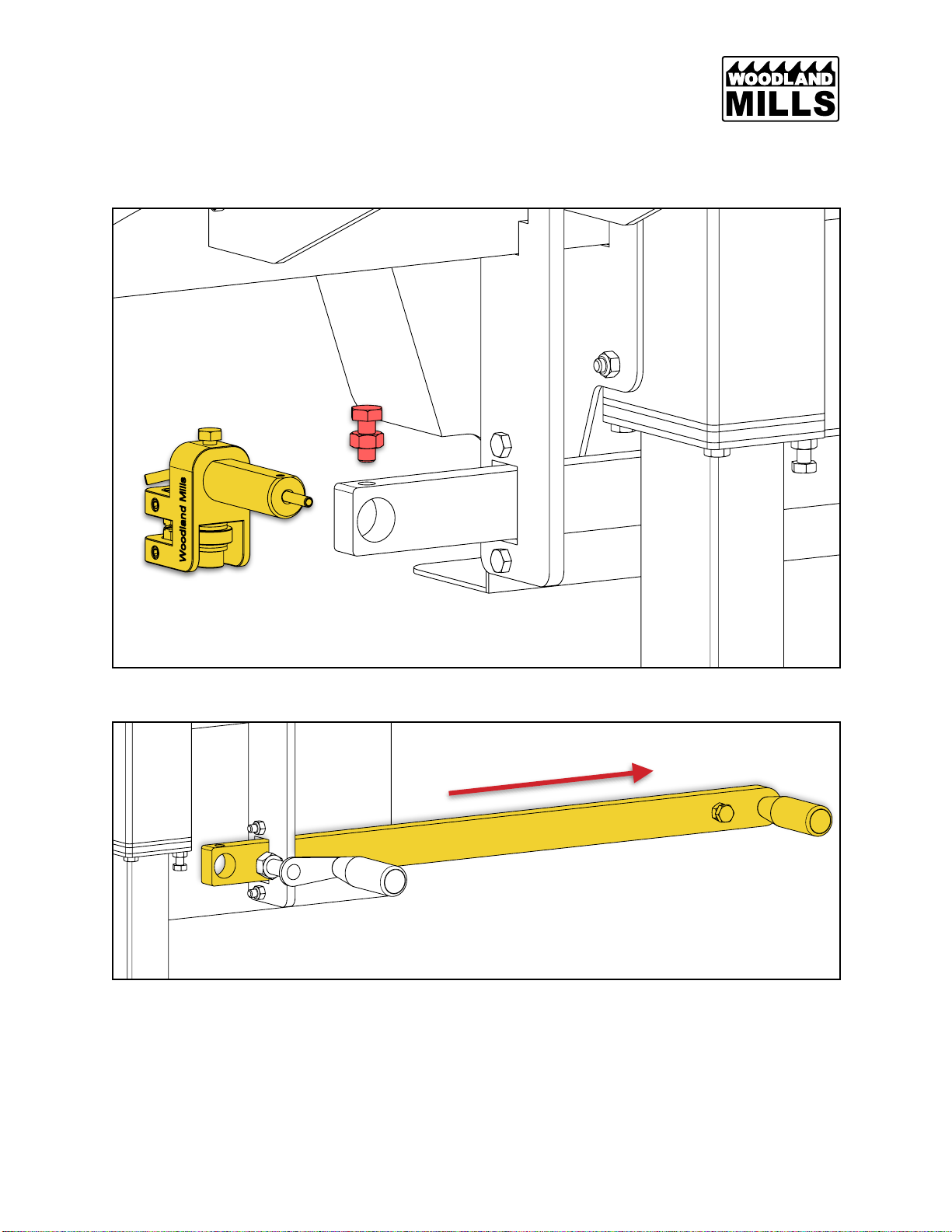 WOODLAND MILLS

Woodland Mills