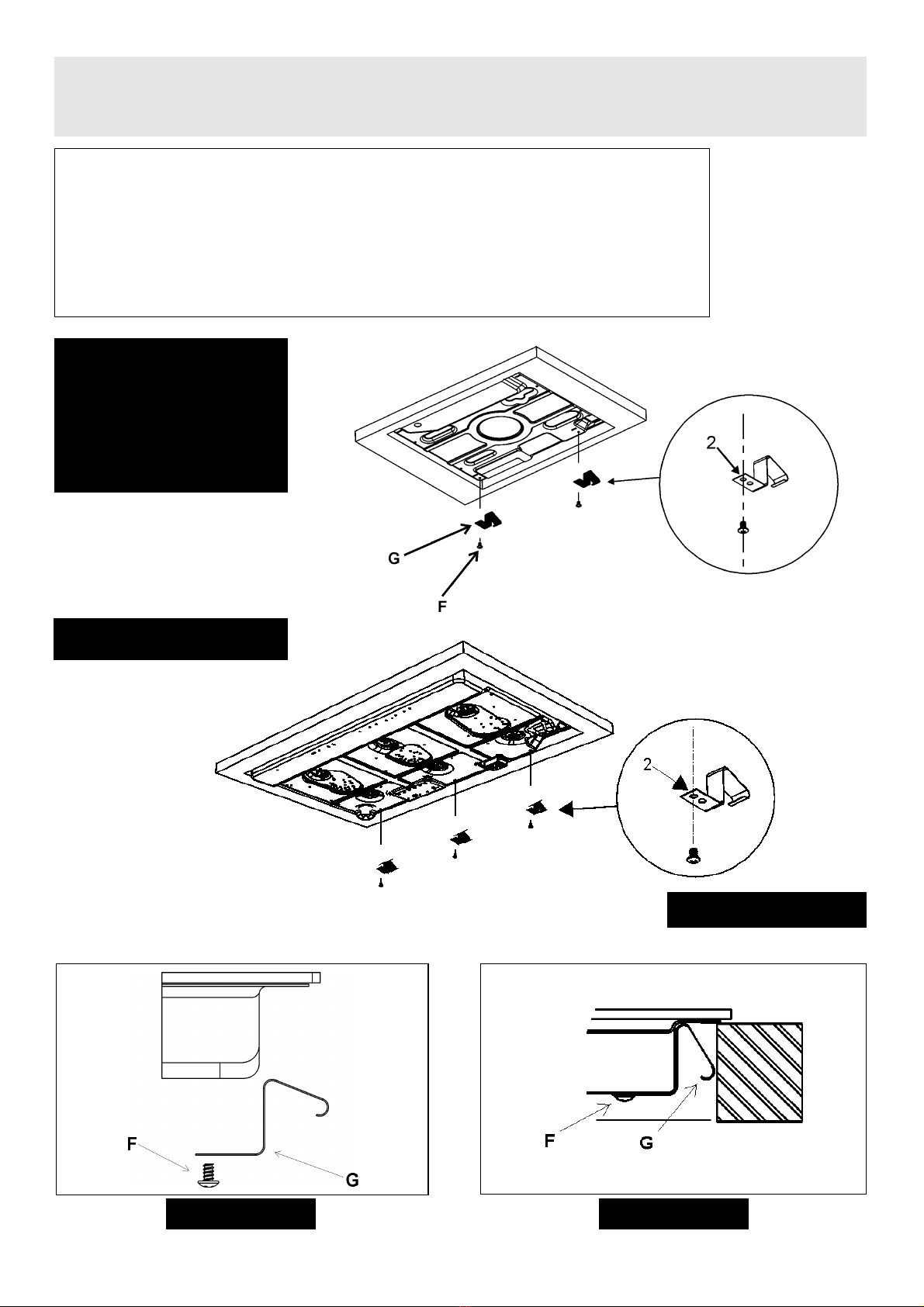 2

G

F

2

F

G

F

G