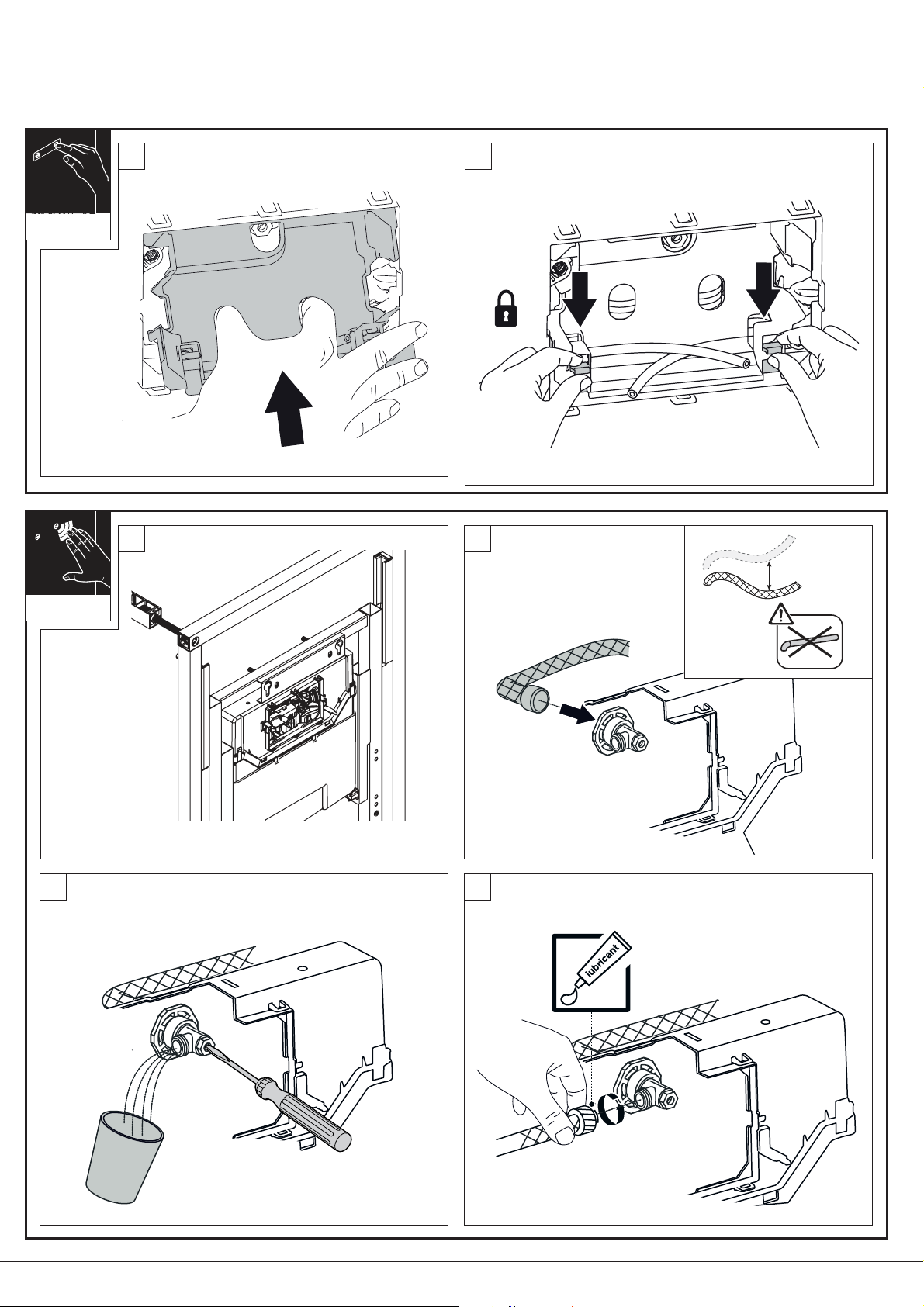 lubricant