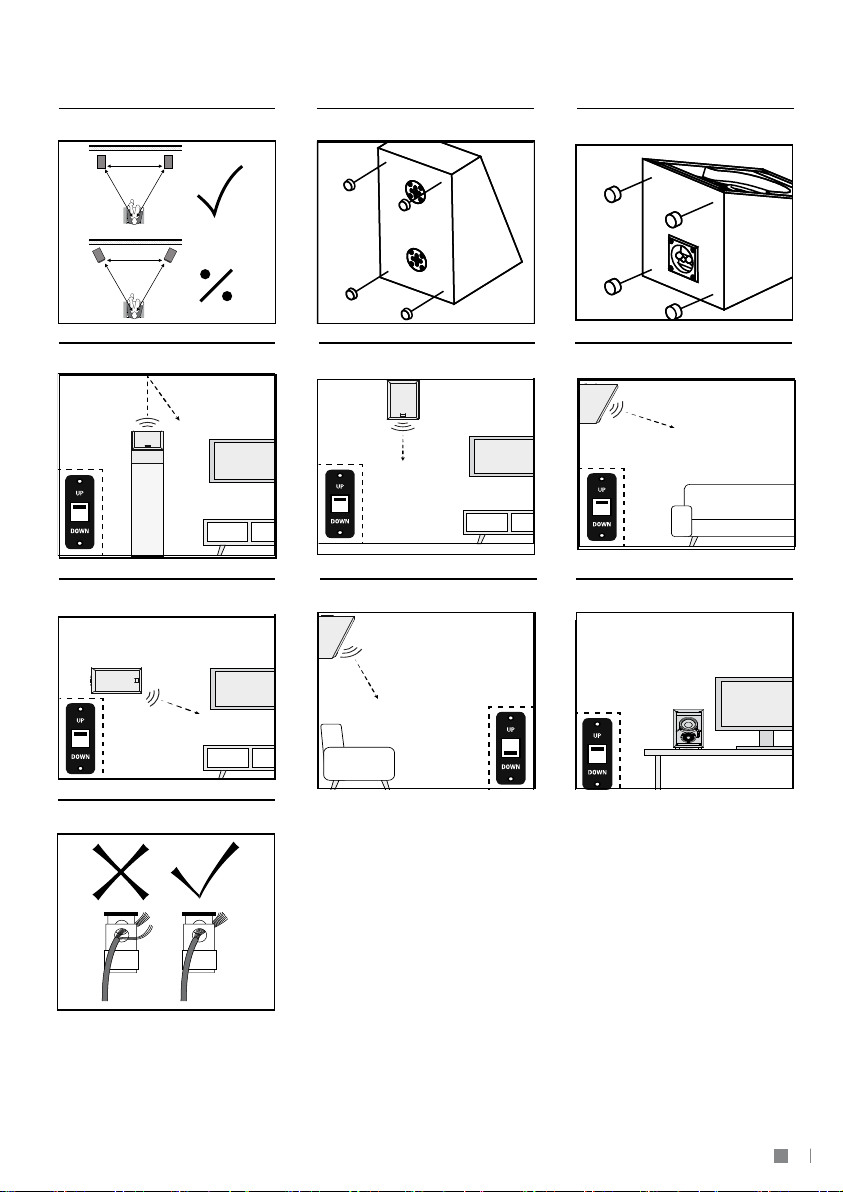 UP
DOWN

UP
DOWN

UP
DOWN

UP
DOWN

UP
DOWN

UP
DOWN