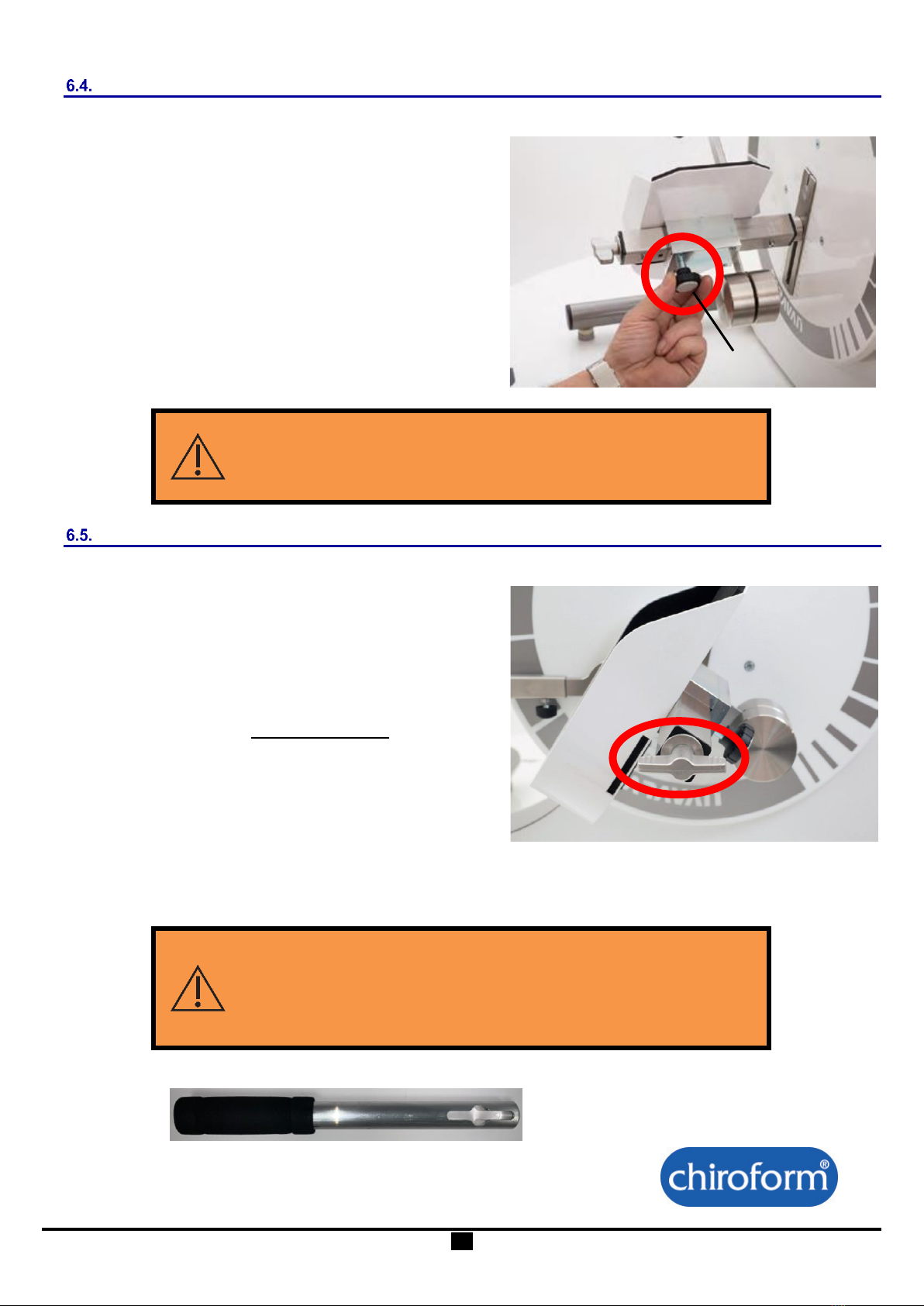 6.4.

6.5.

chiroform®