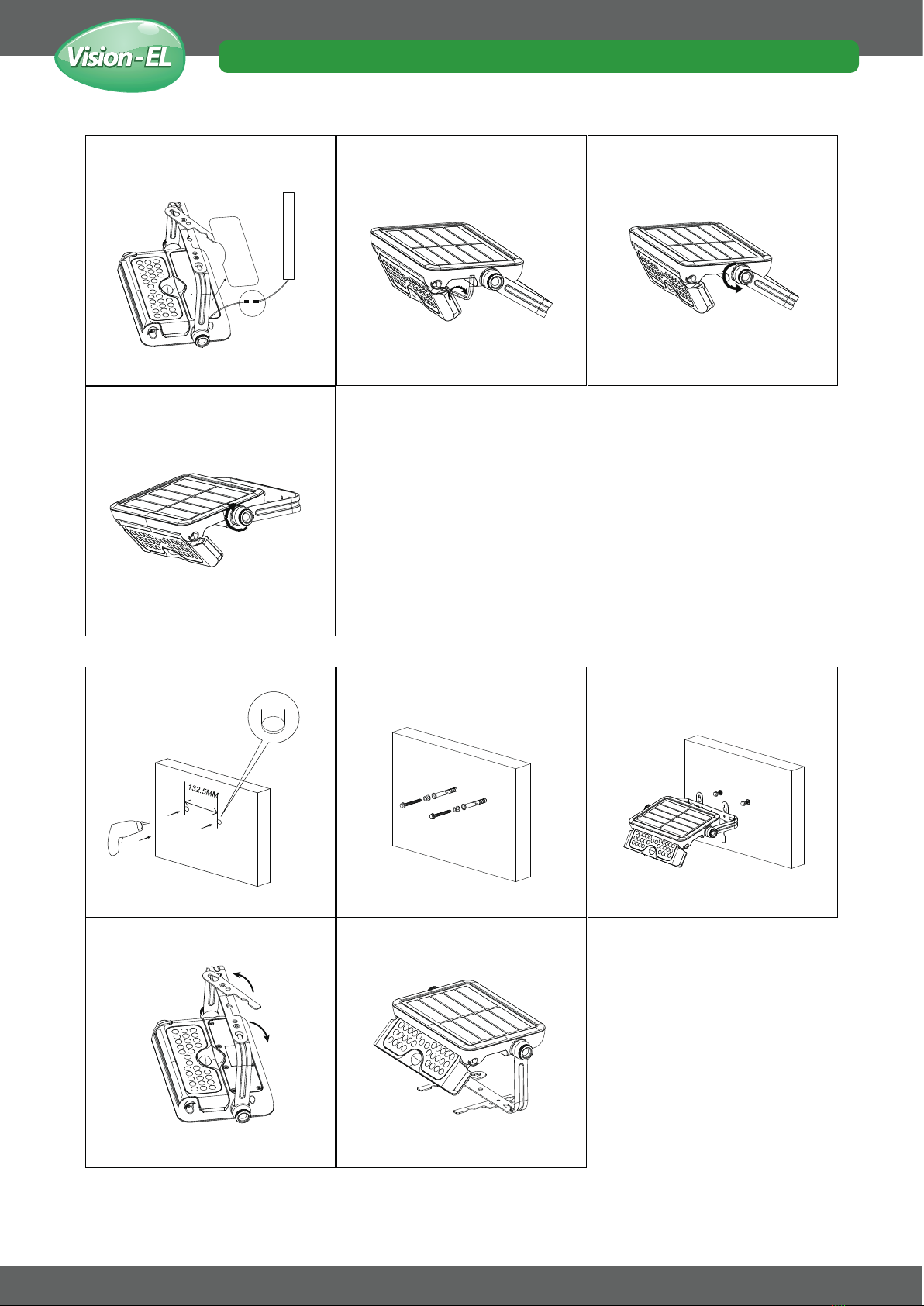 Vision-EL

132.5MM