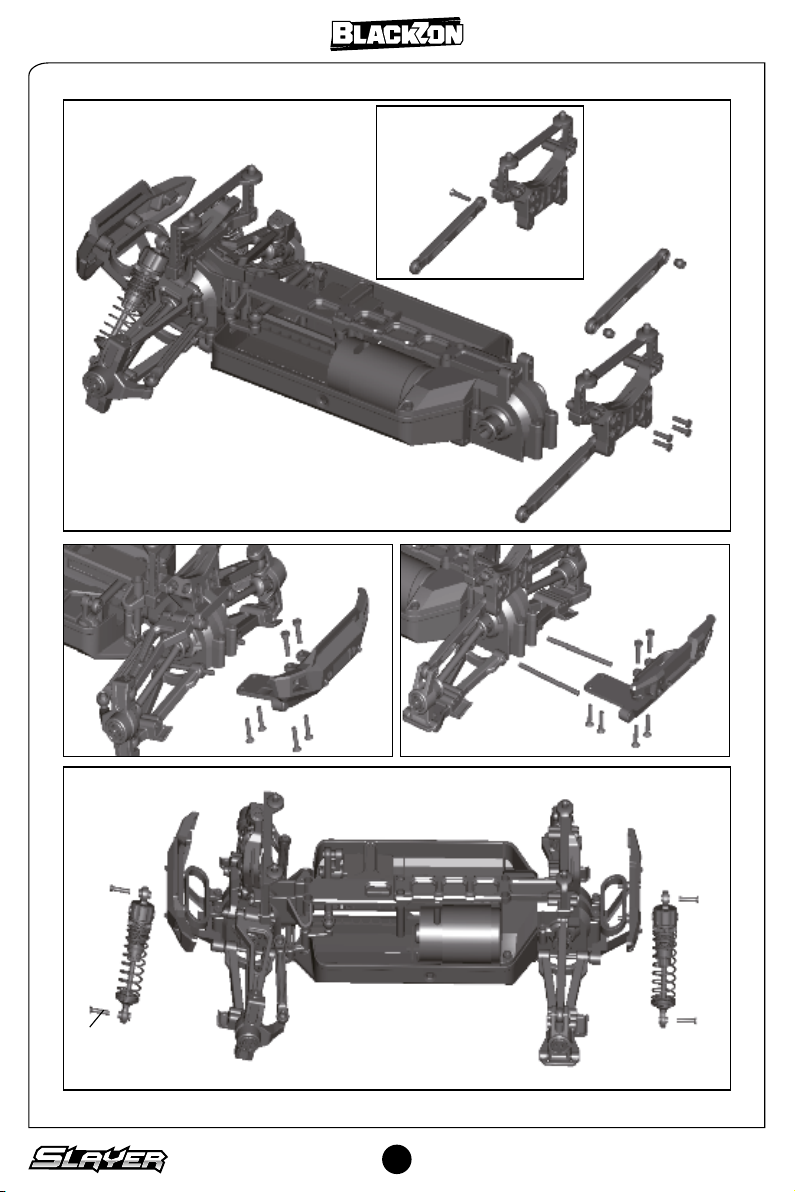 BLACKZON

SLAYER