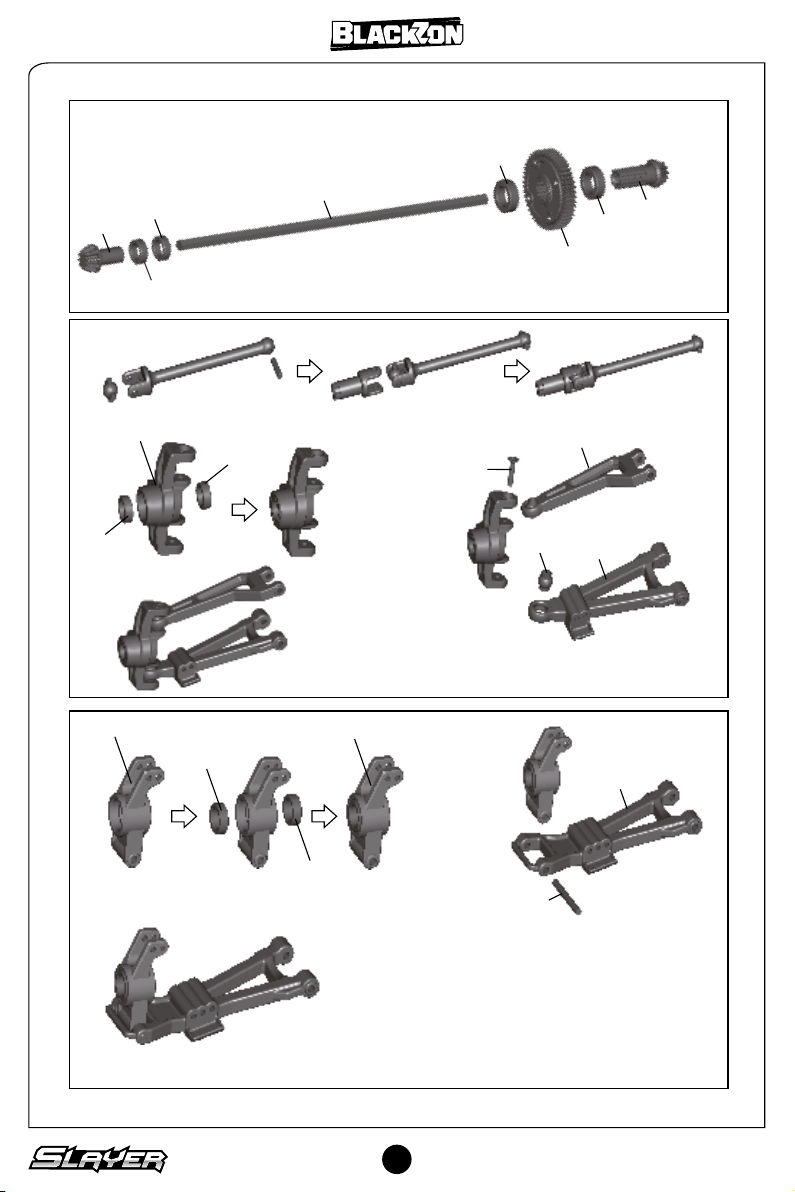 BLACKZON

SLAYER