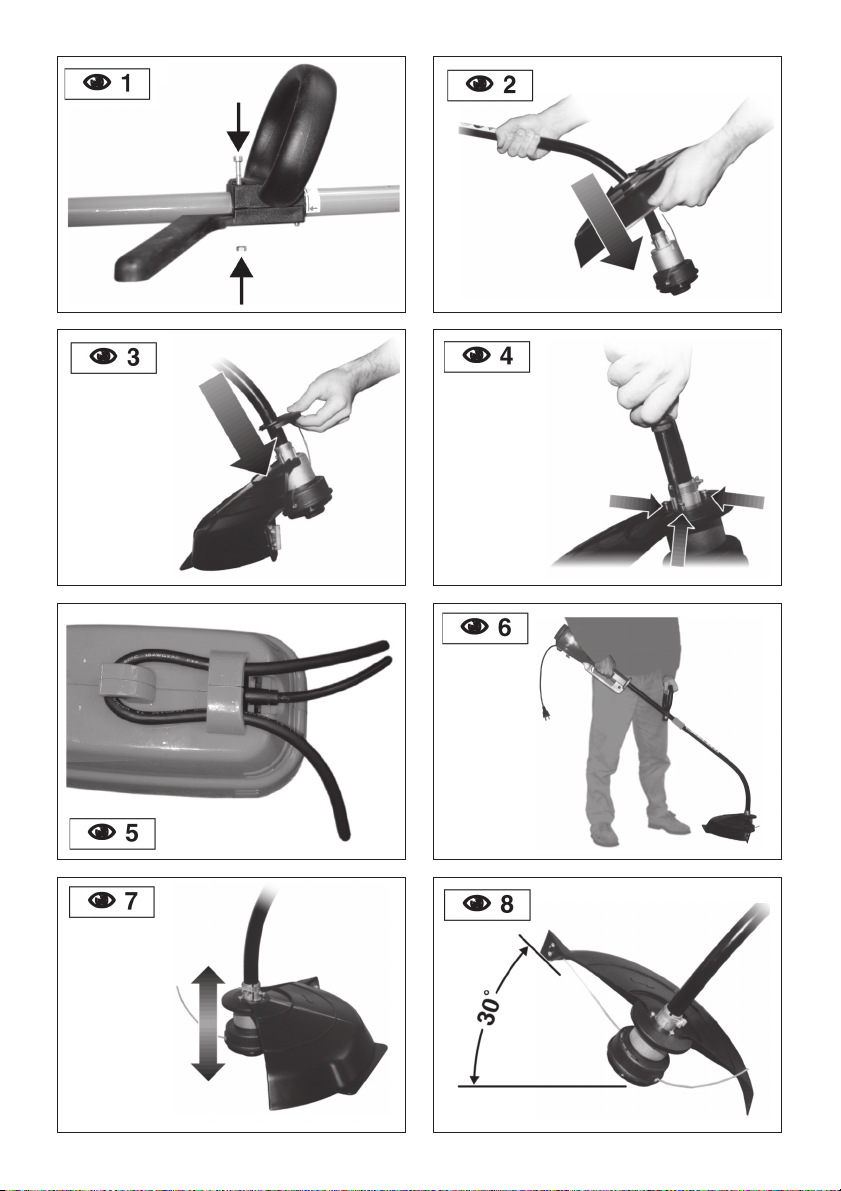 1

2

3

4

5

6

7

8

30°