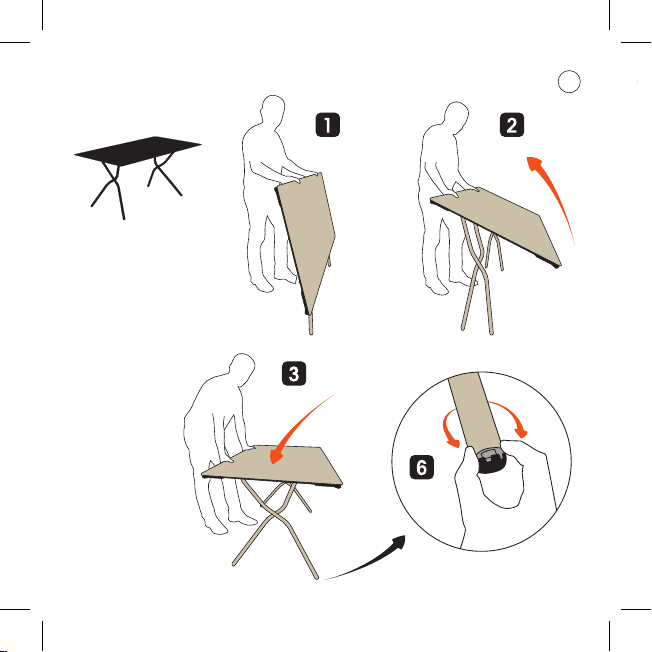 1

2

3

6