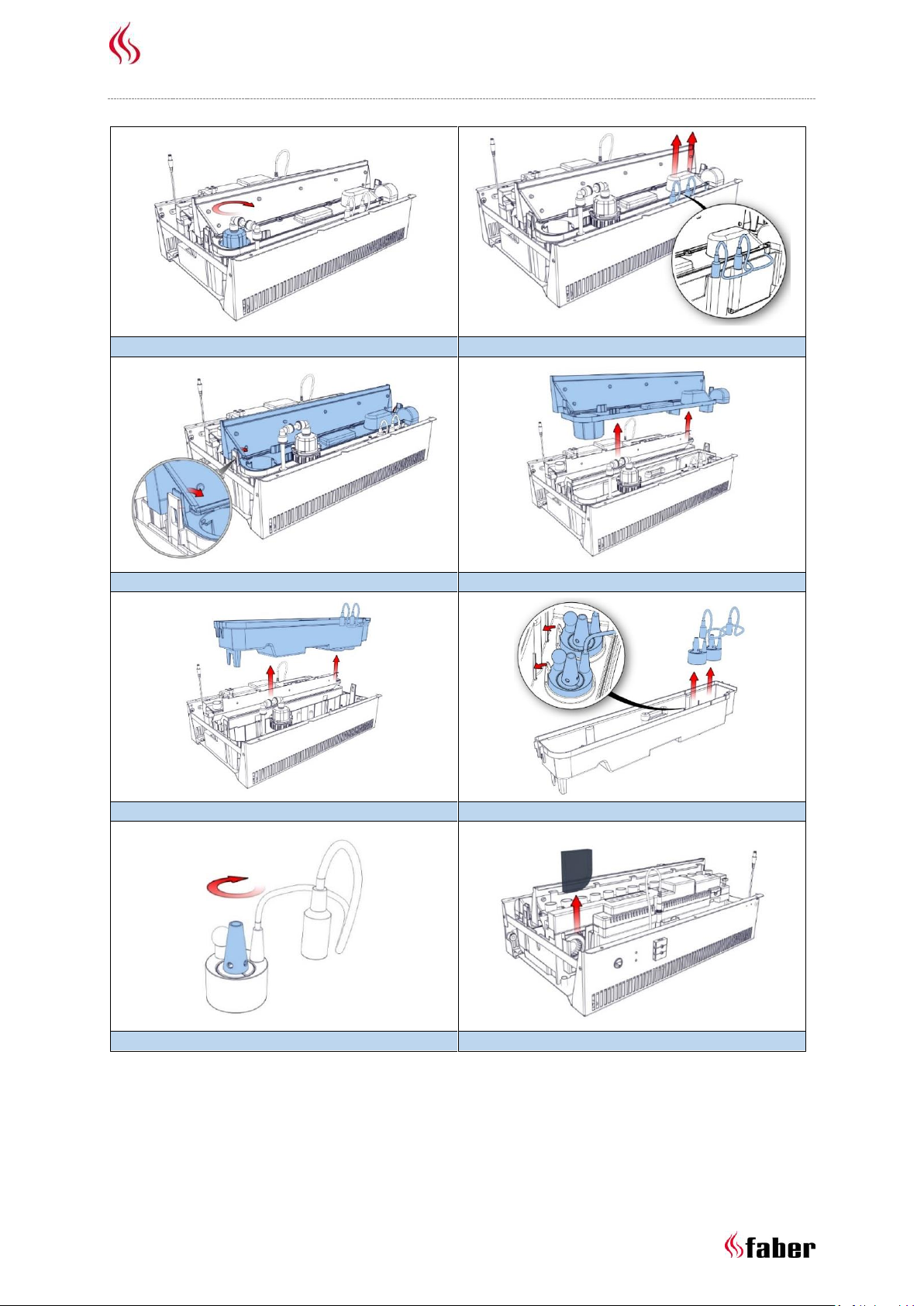 faber