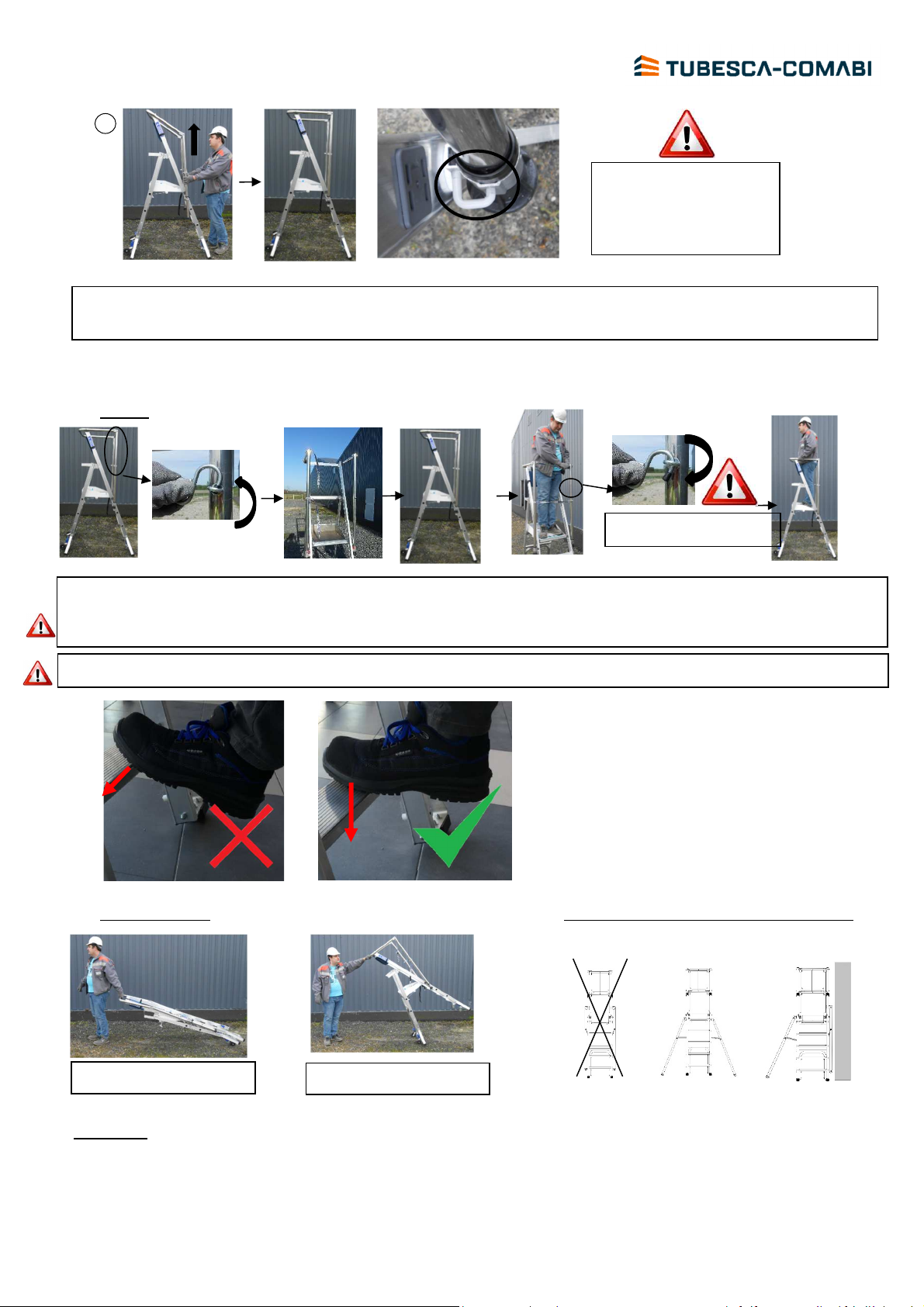 TUBESCA-COMABI