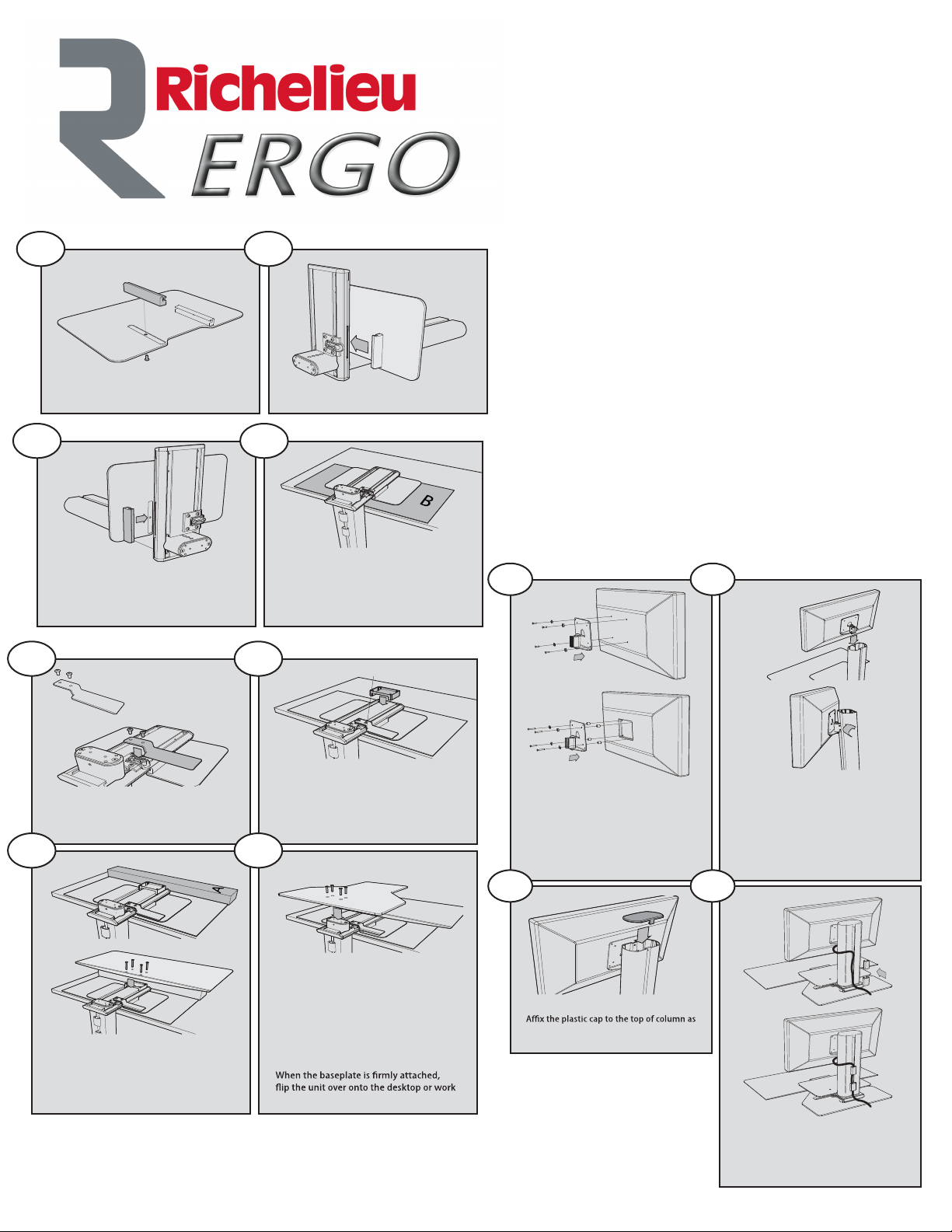 Richelieu
ERGO

B

A

When the baseplate is firmly attached, flip the unit over onto the desktop or work

Affix the plastic cap to the top of column as