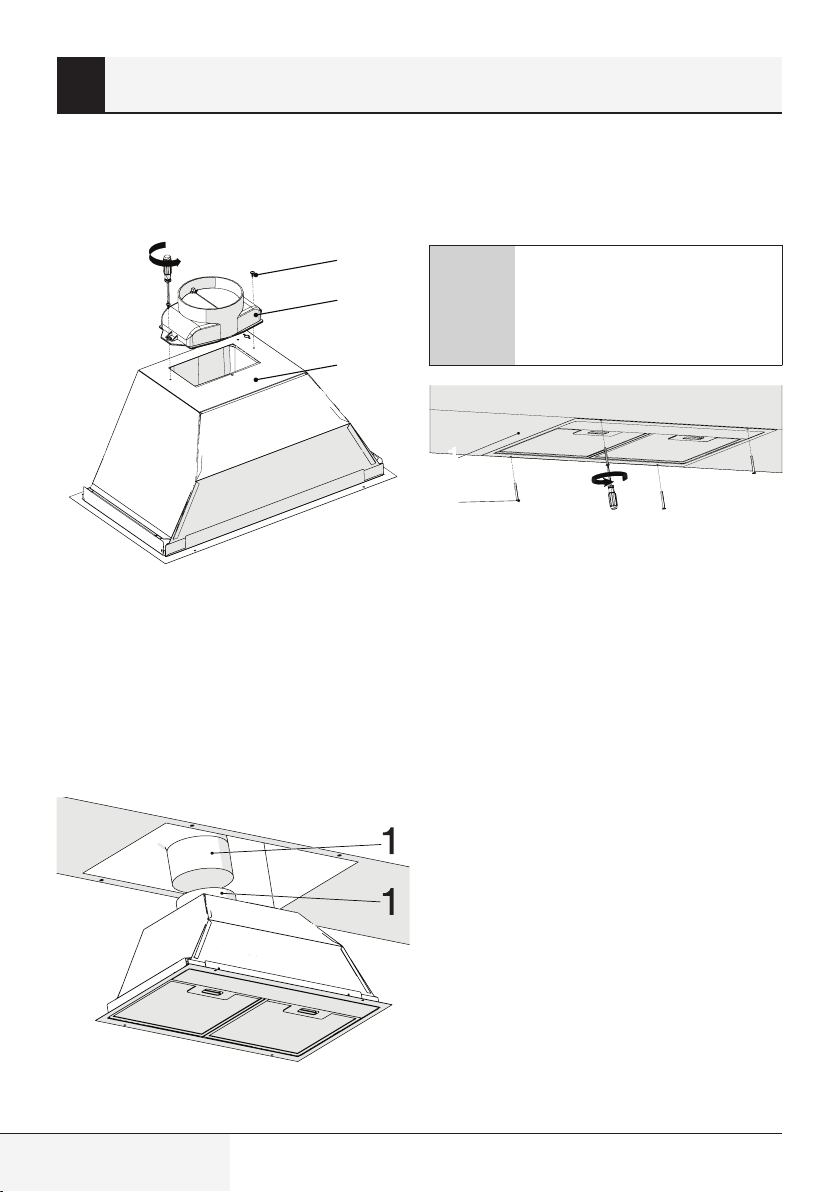 1

1