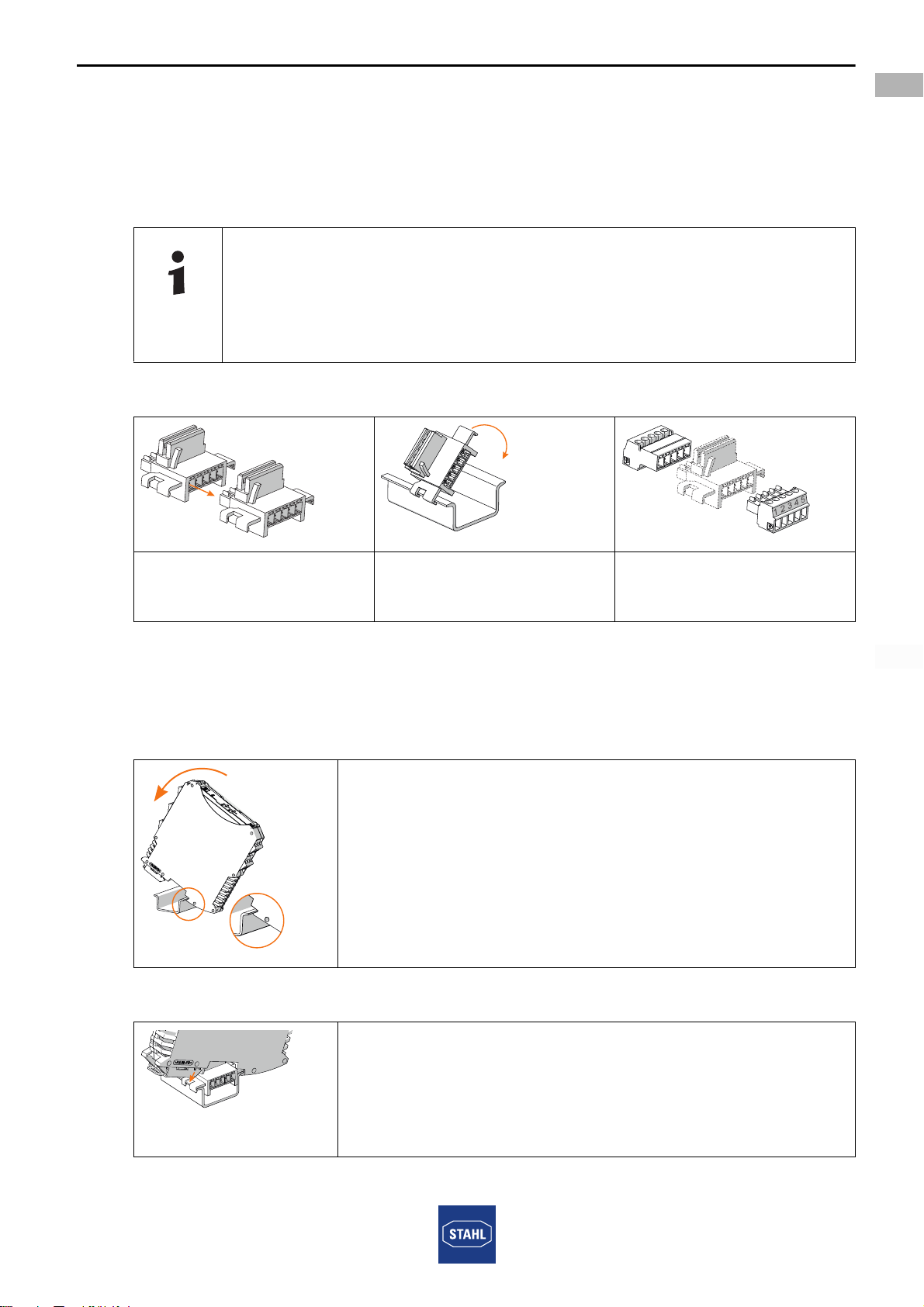 1 2 3 4 5

STAHL