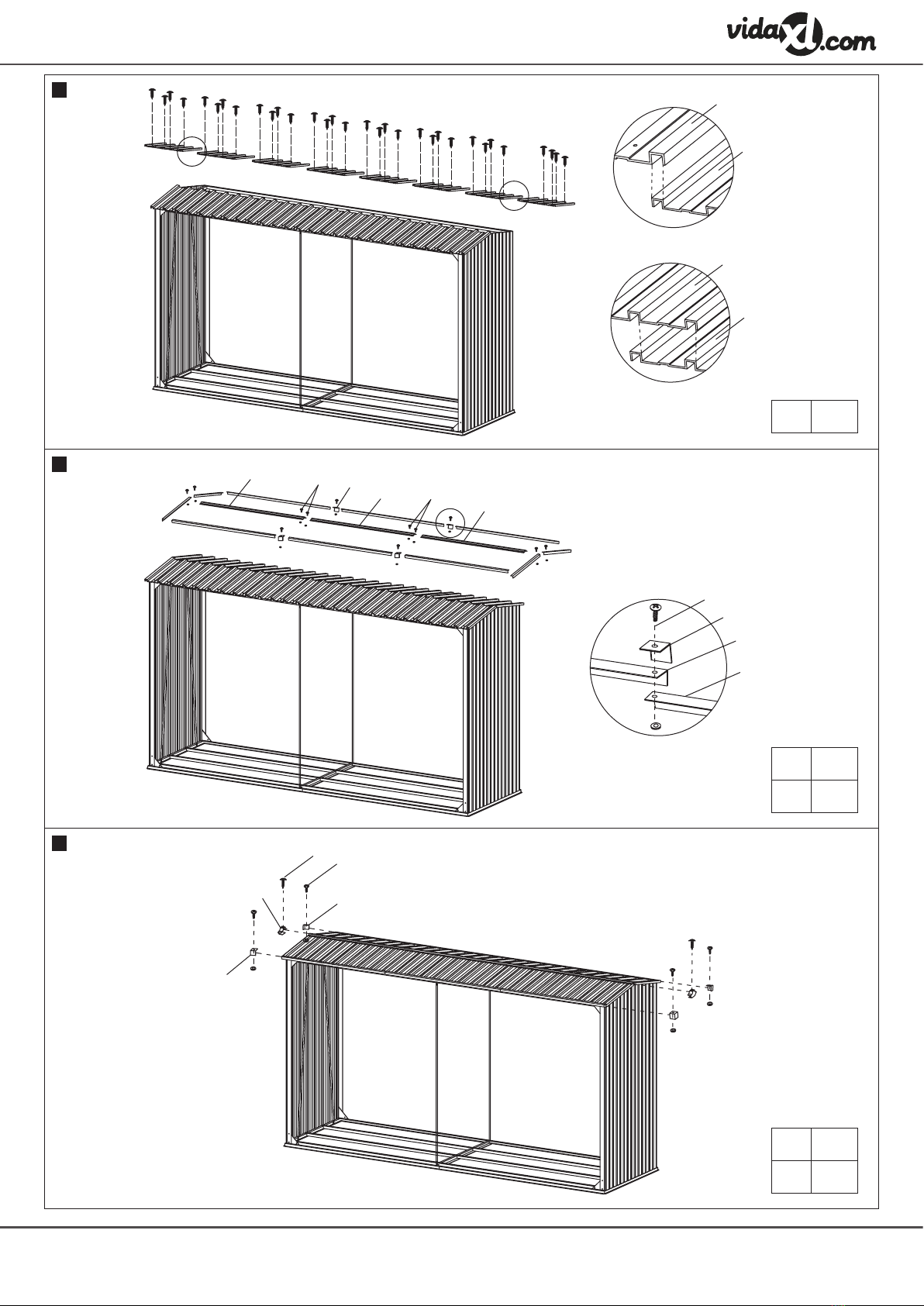 vidaXL.com