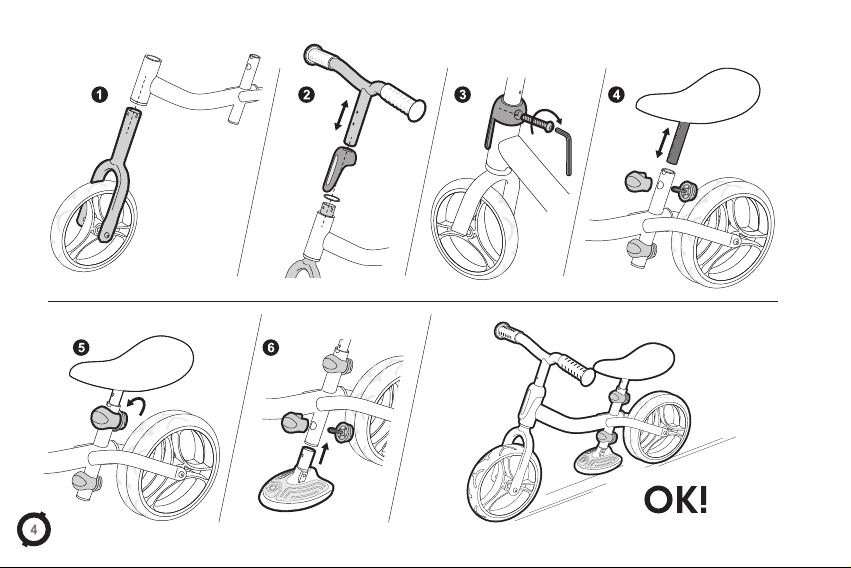 1
2
3
4
5
6
OK!
4