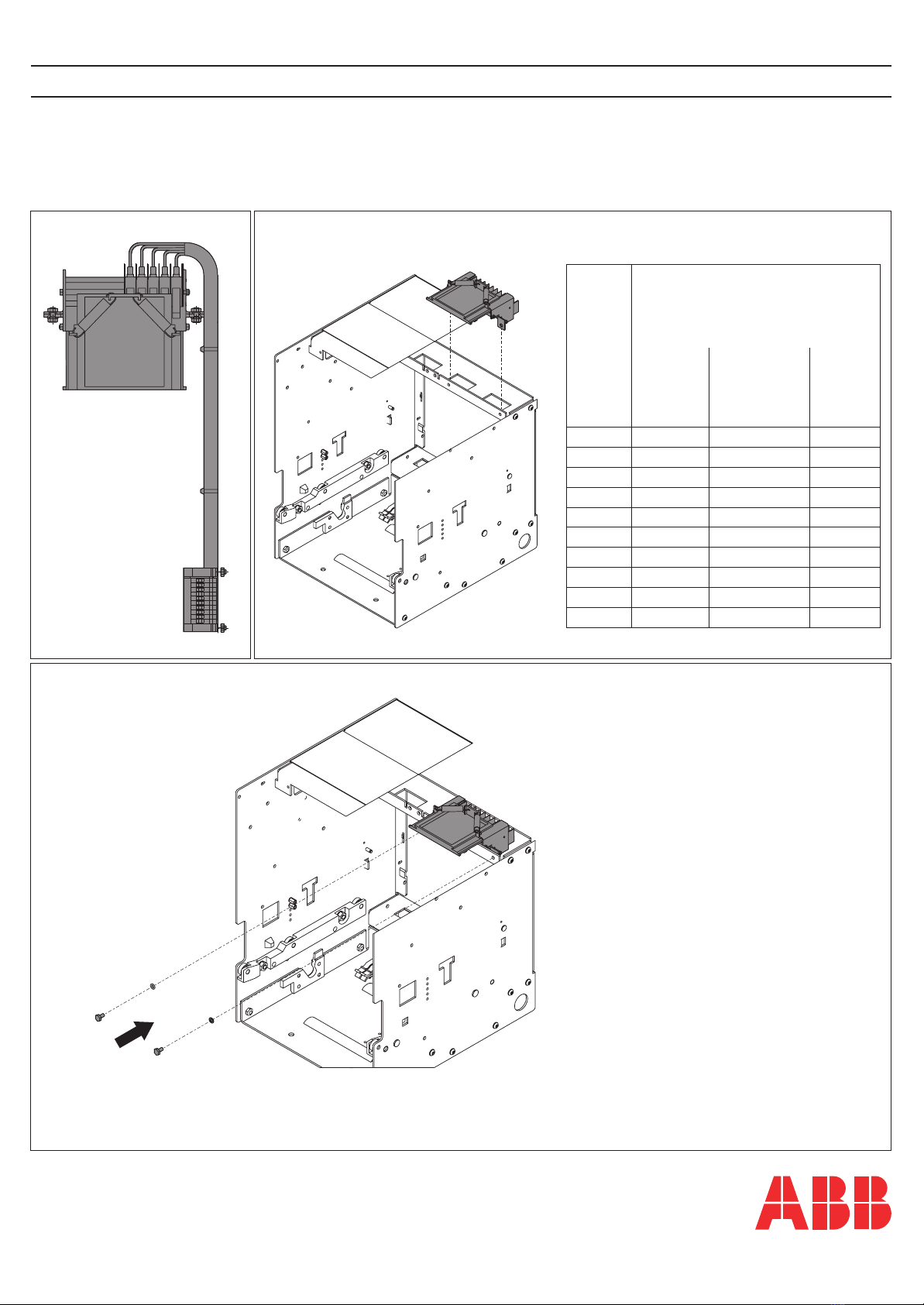 ABB