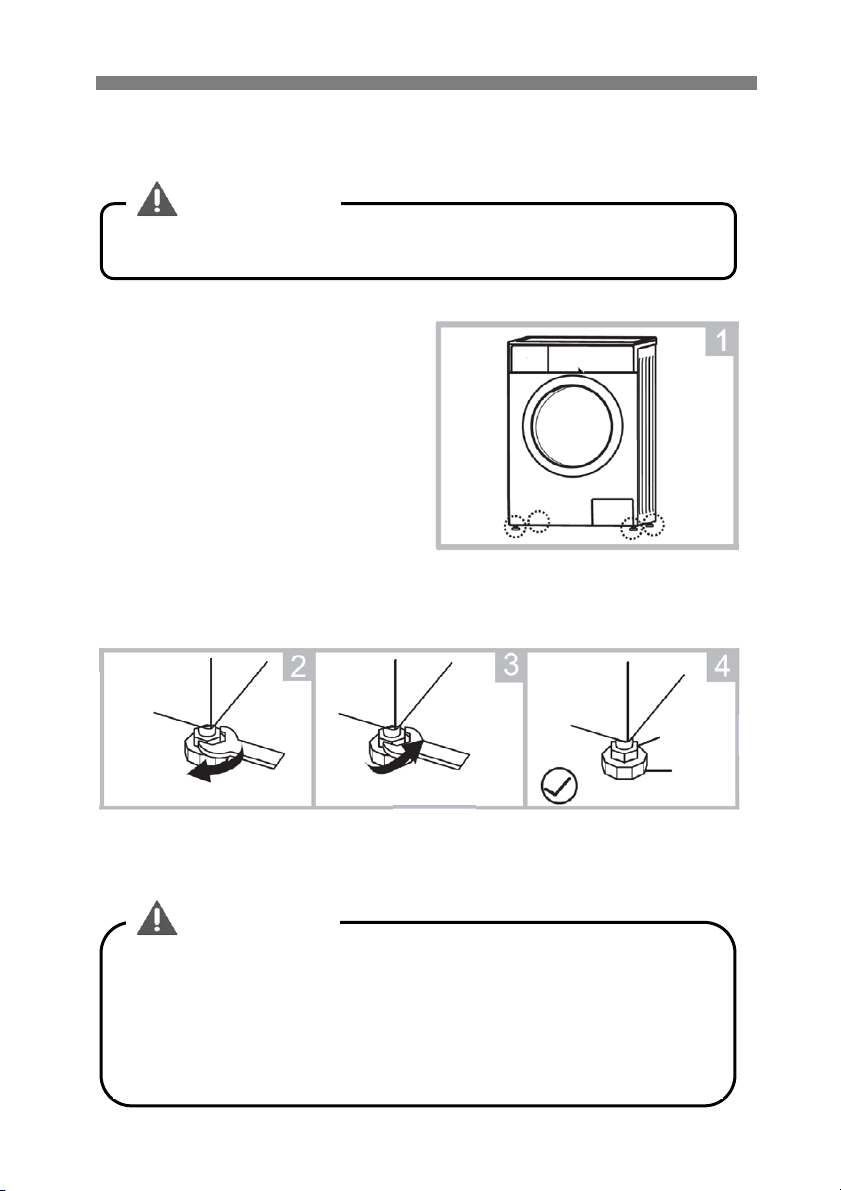 1

2

3

4