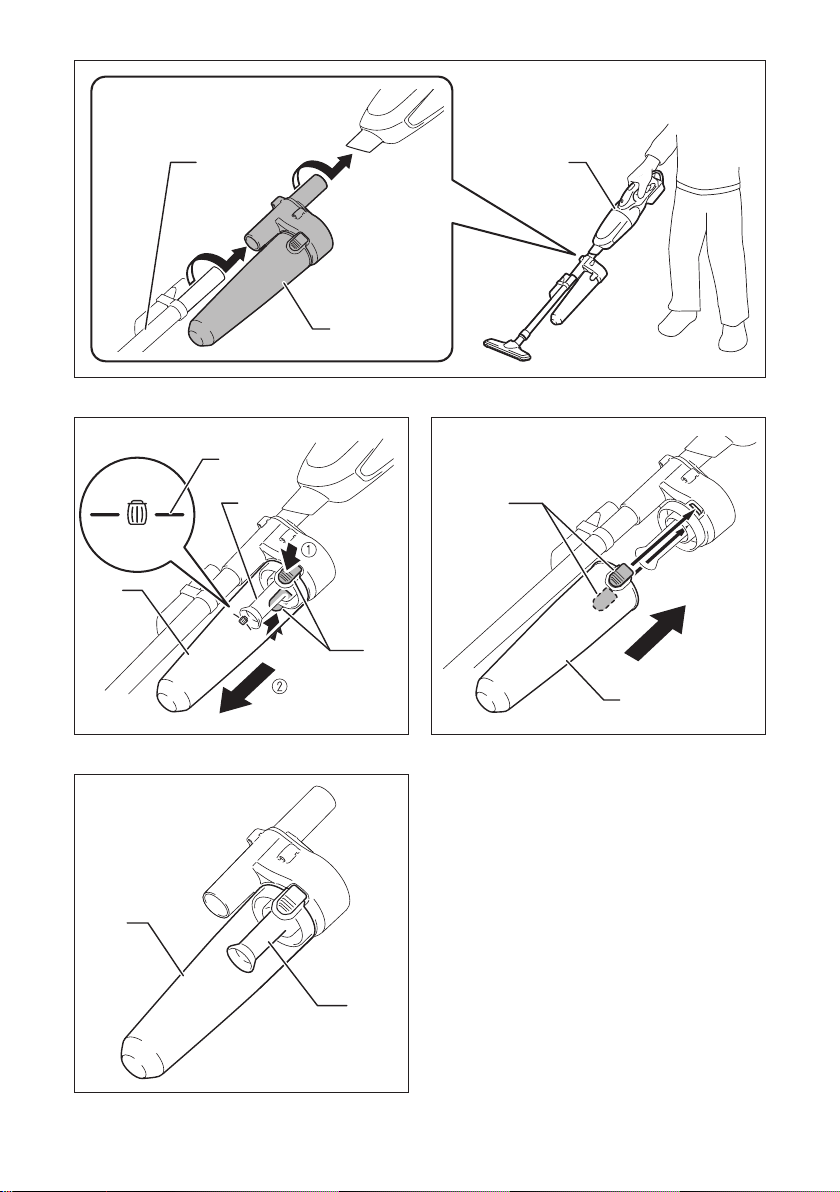 ①

②