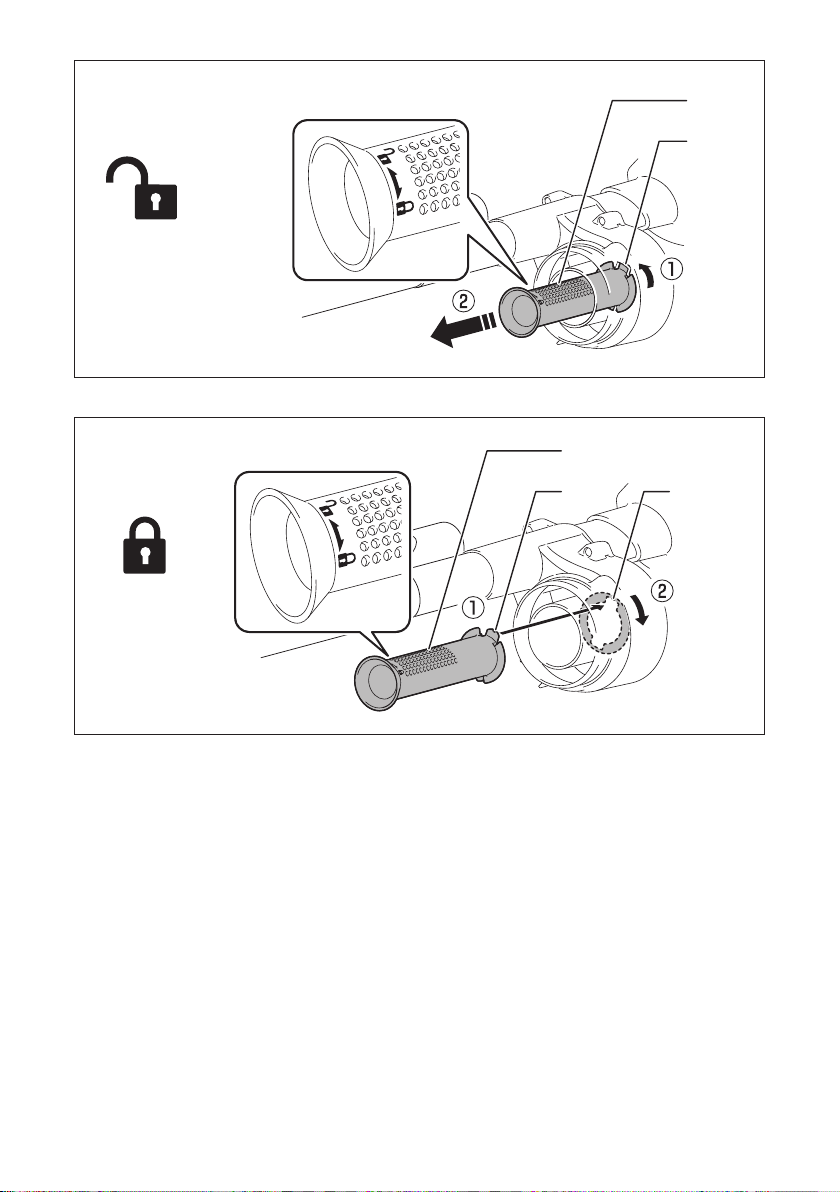 ①
②

①
②