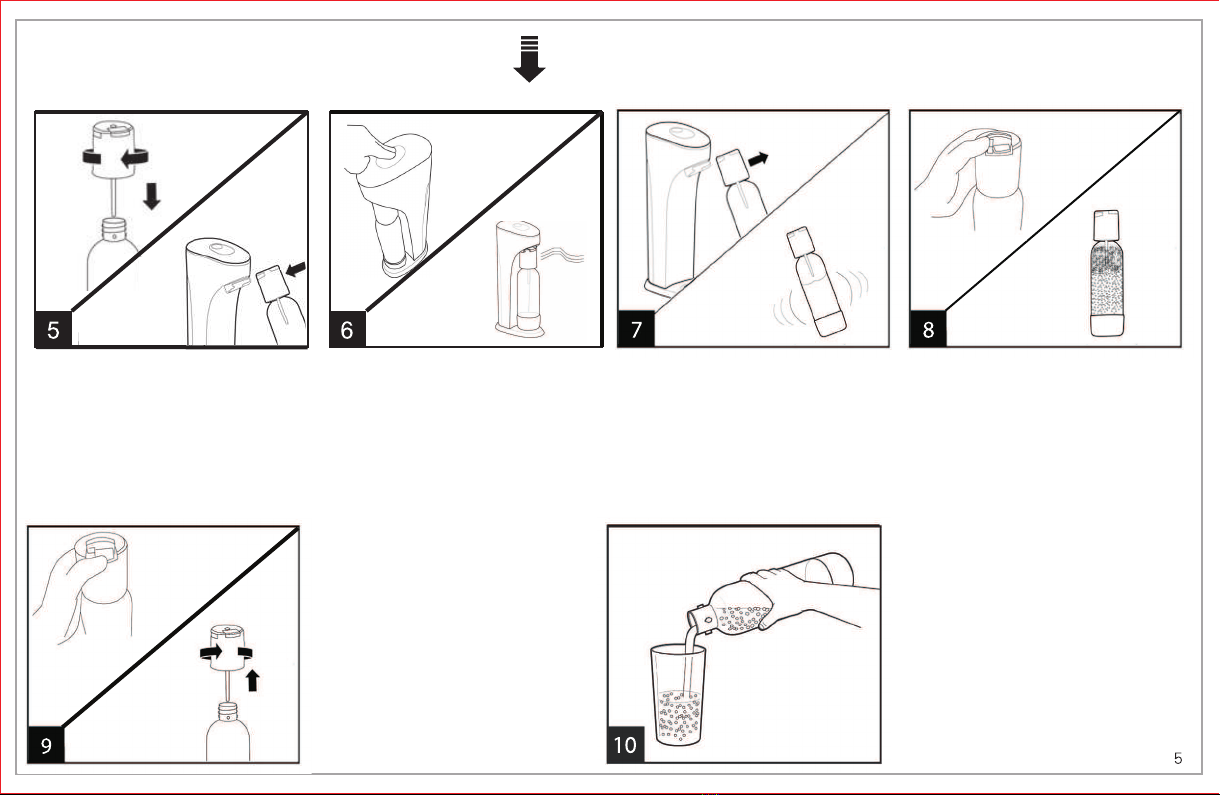 5

6

7

8

9

10

5