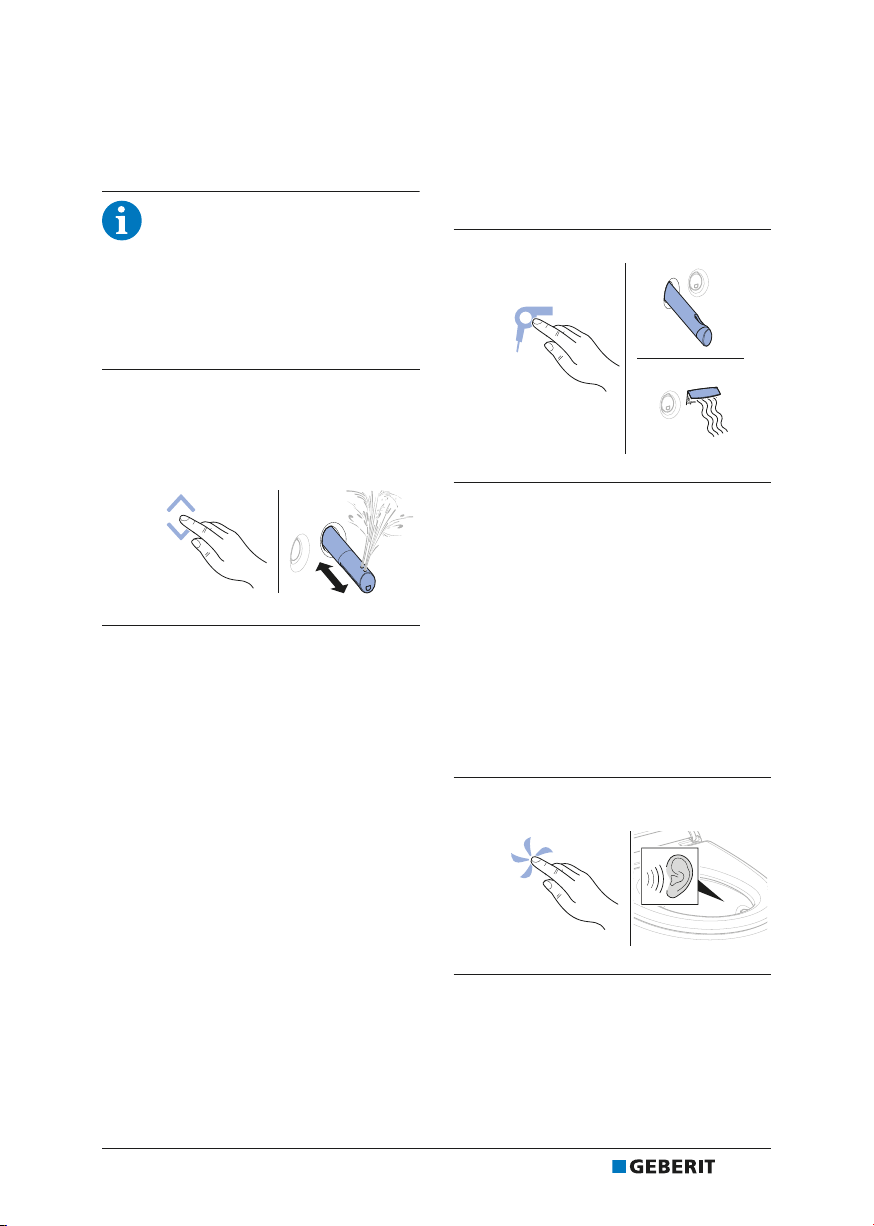 GEBERIT