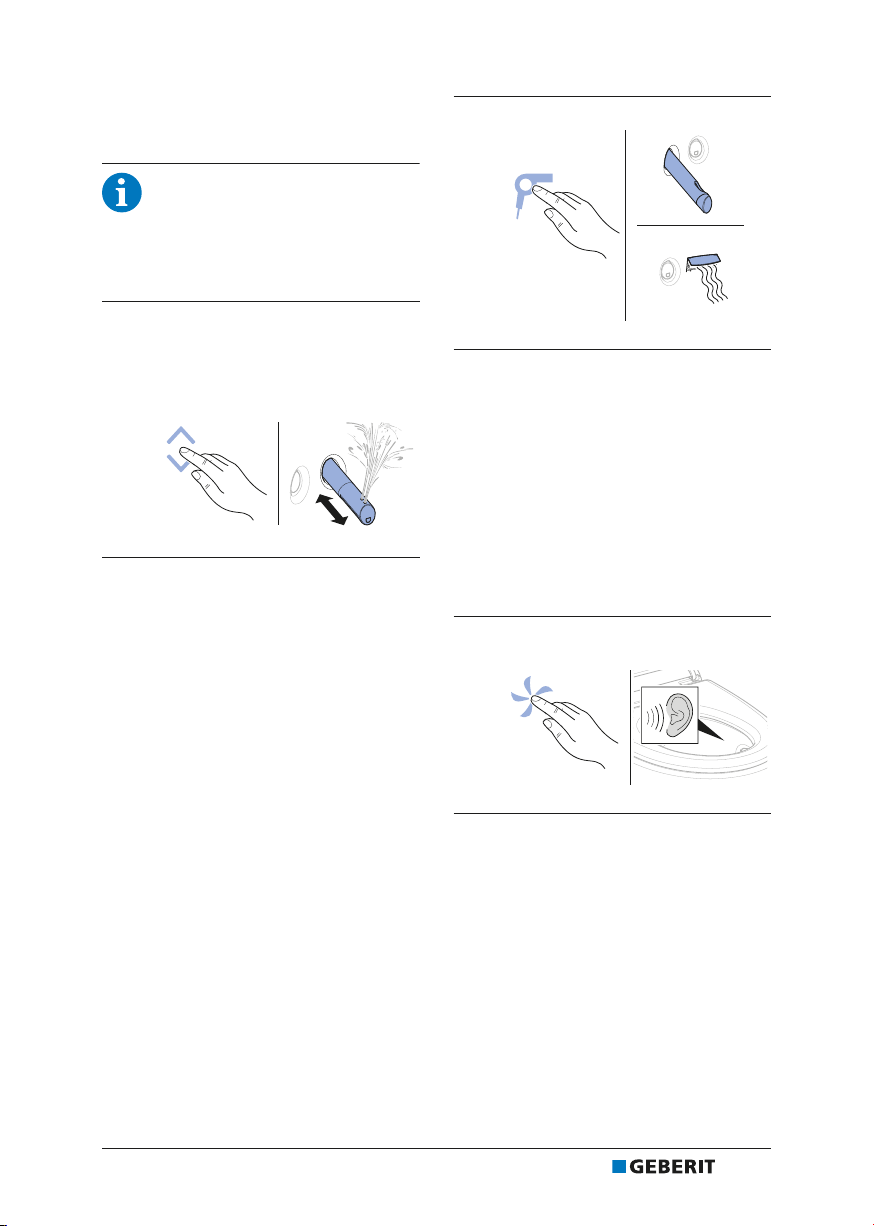 GEBERIT