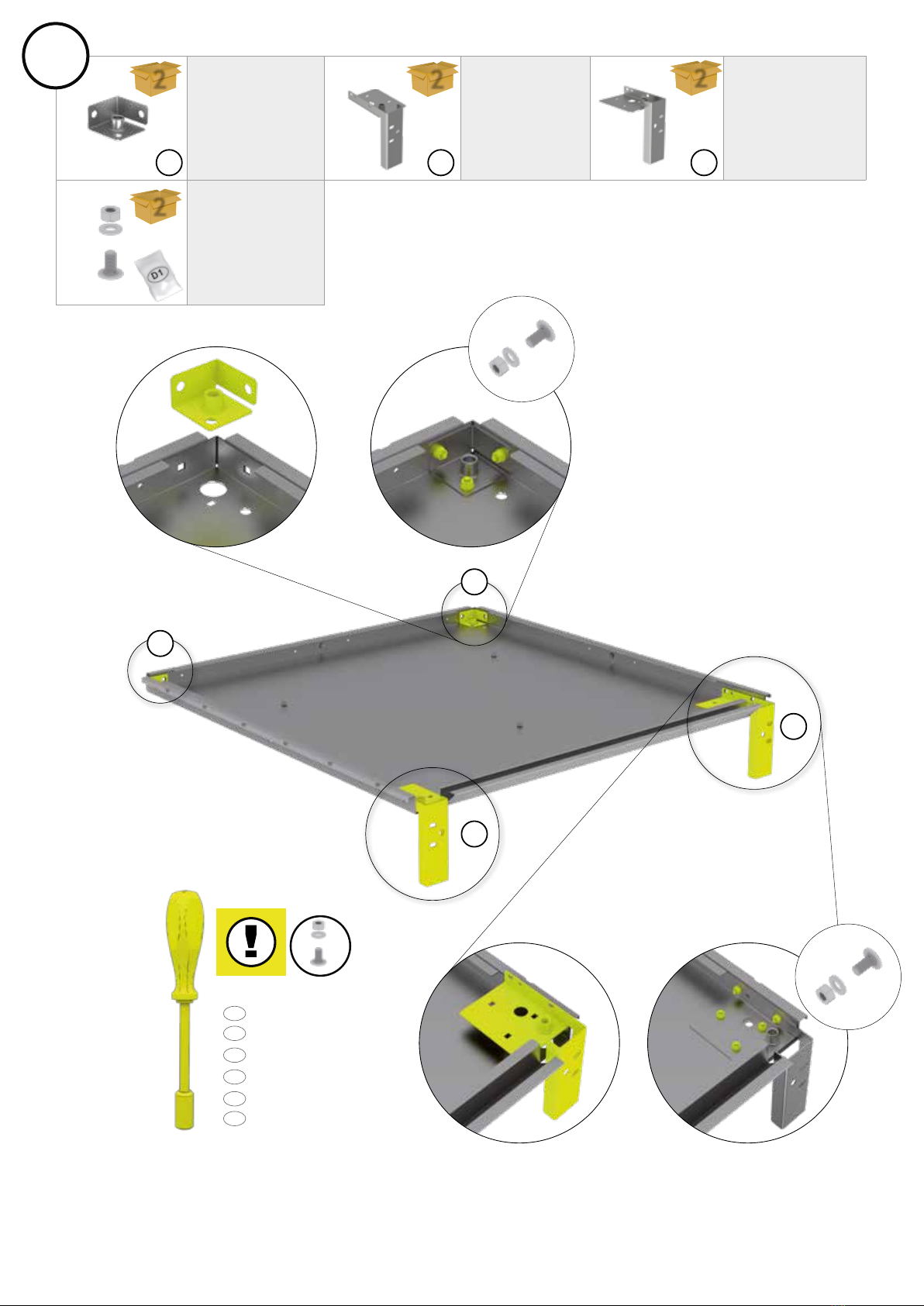 2

2

2

2

D1