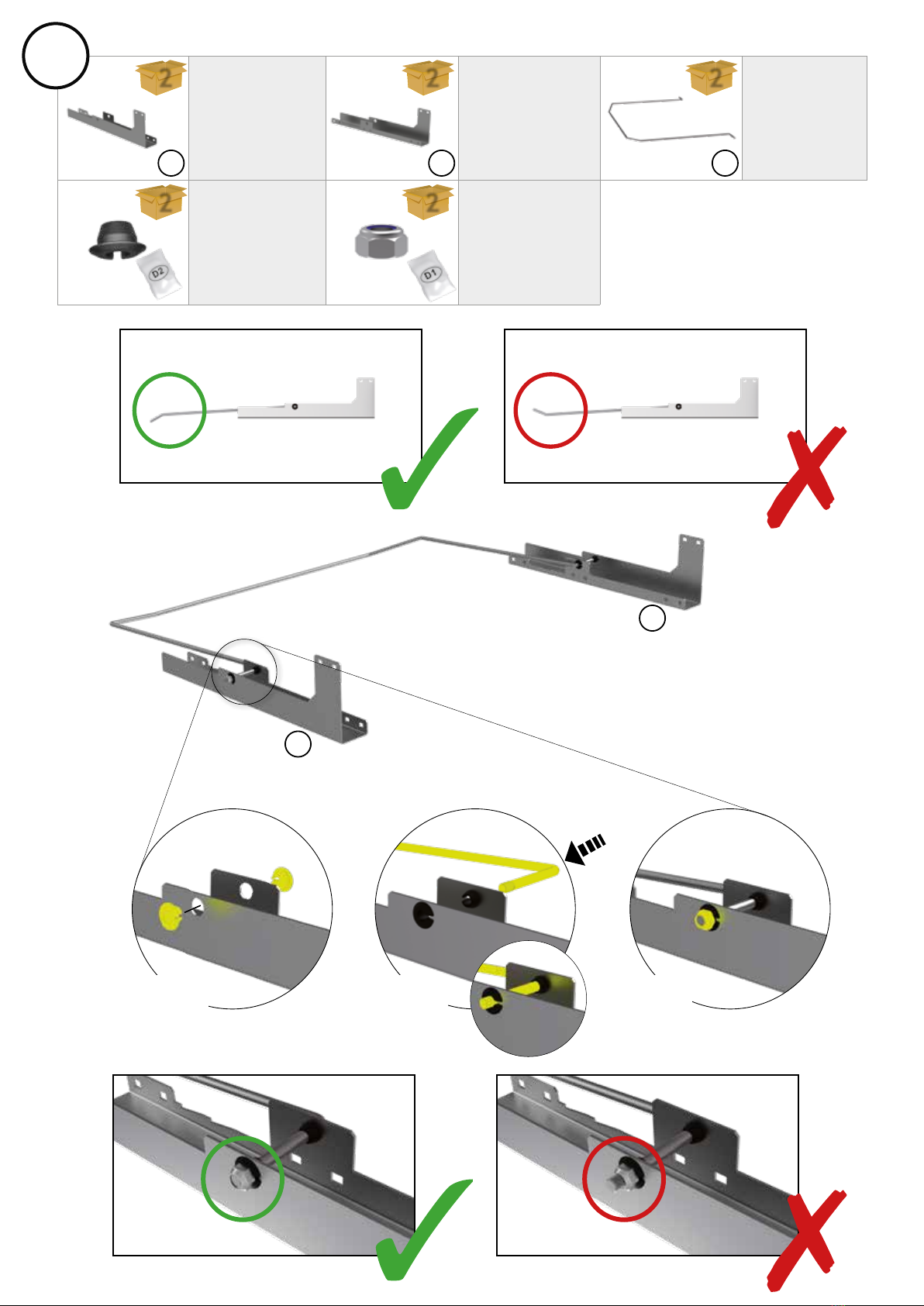 2

2

2

2
D2

2
D1