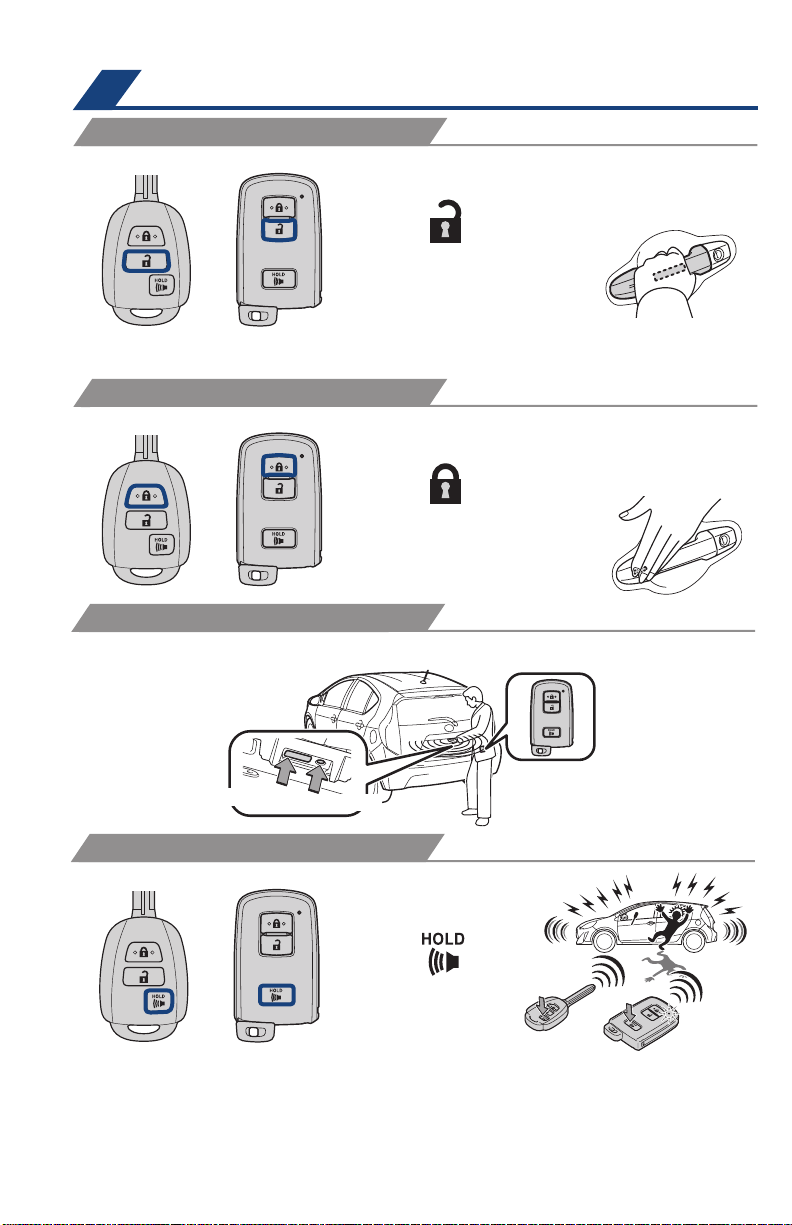 HOLD

HOLD

HOLD

HOLD

HOLD

HOLD

HOLD