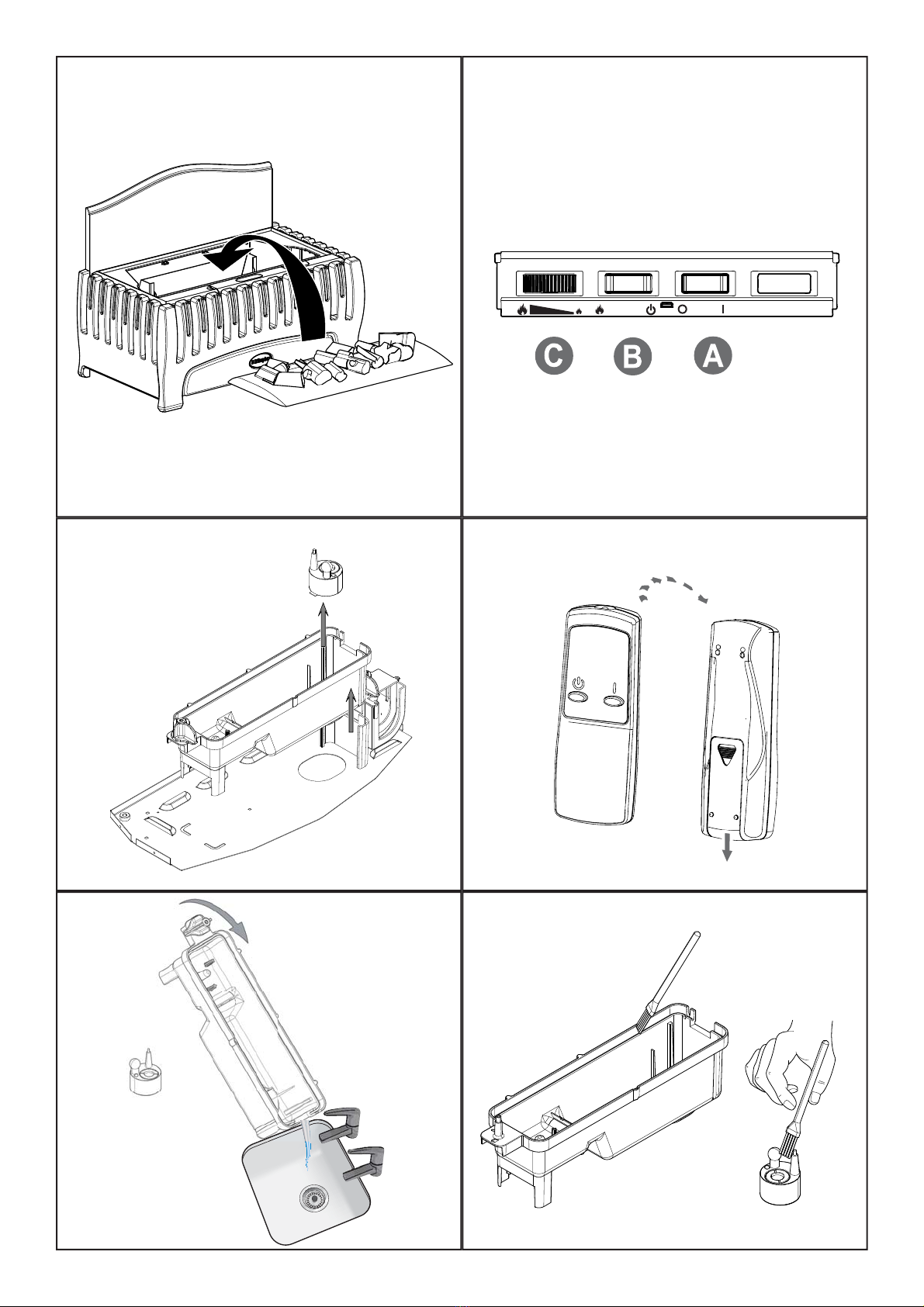 C
B
A