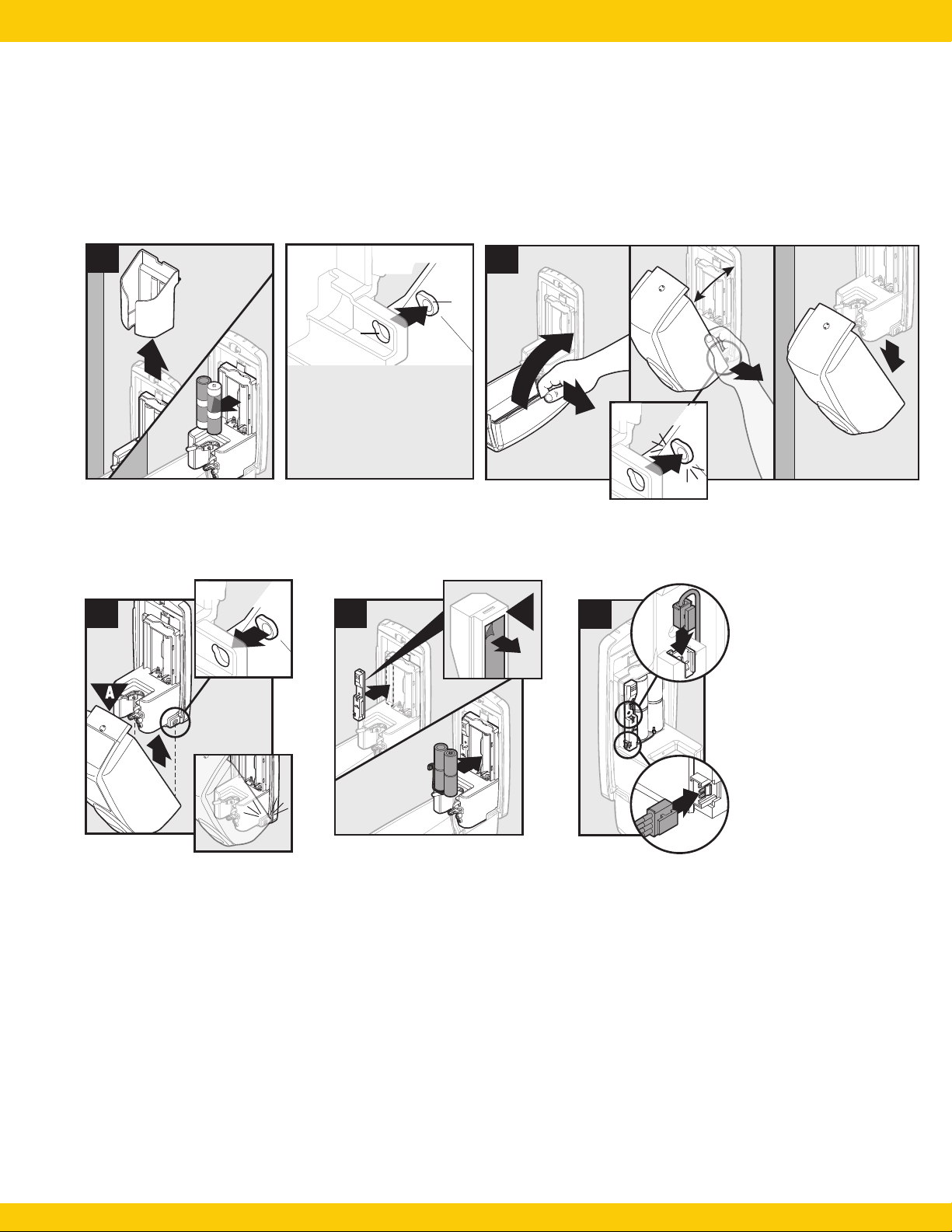 A