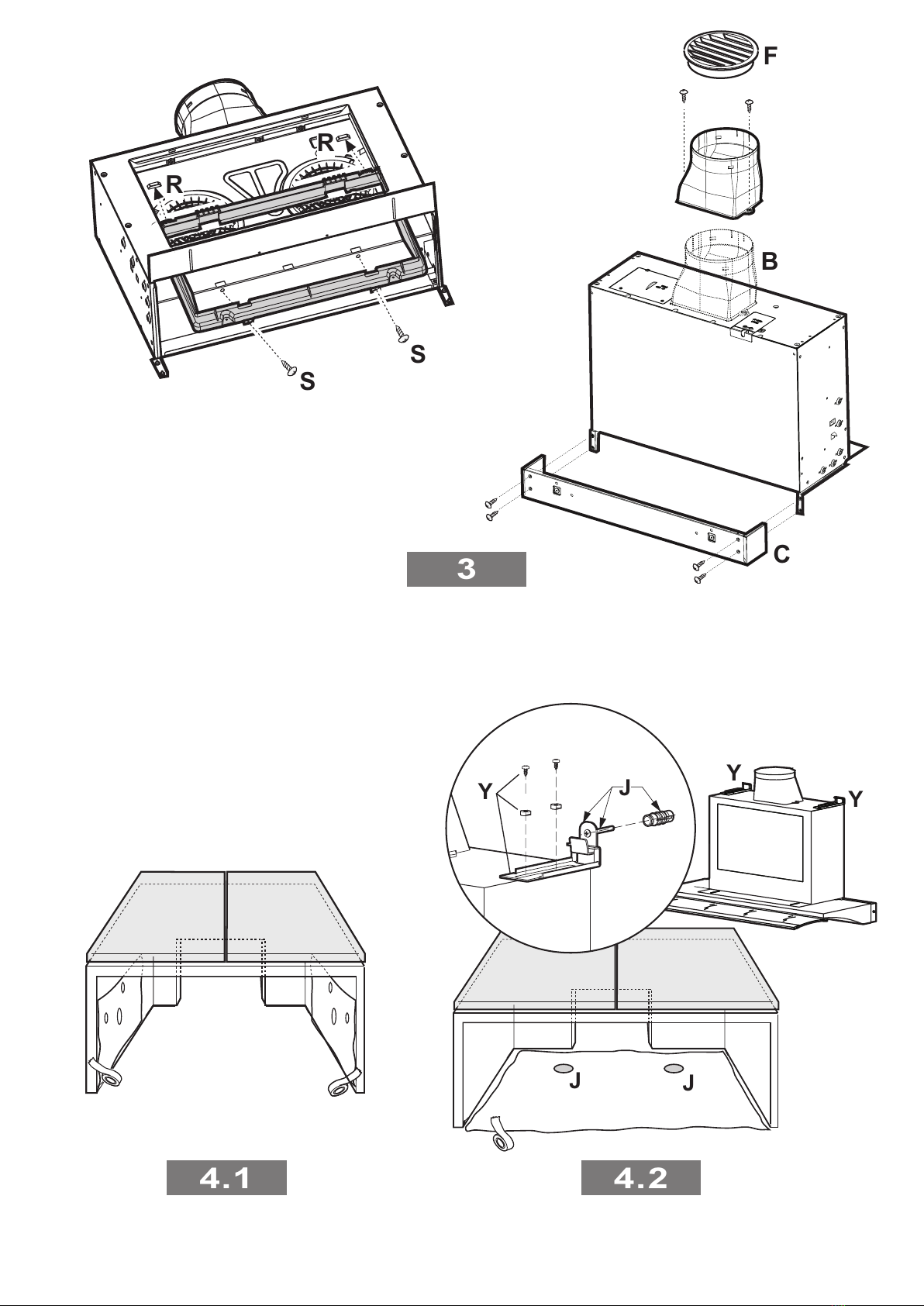 R
R
S
S
F
B
C
3
Y
J
Y
Y
J
J
4.1
4.2