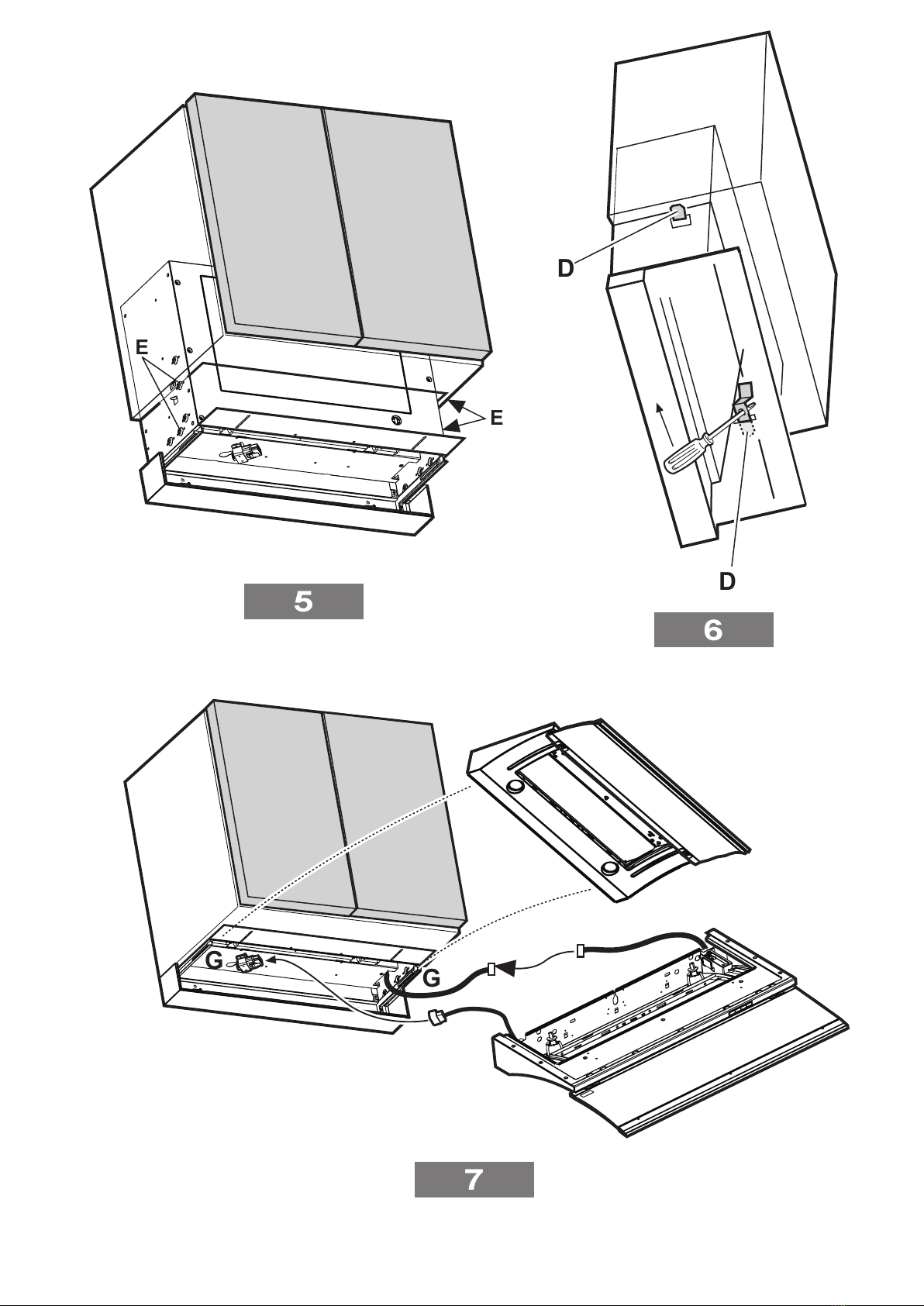 E

E

5

D

D

6

G

G

7