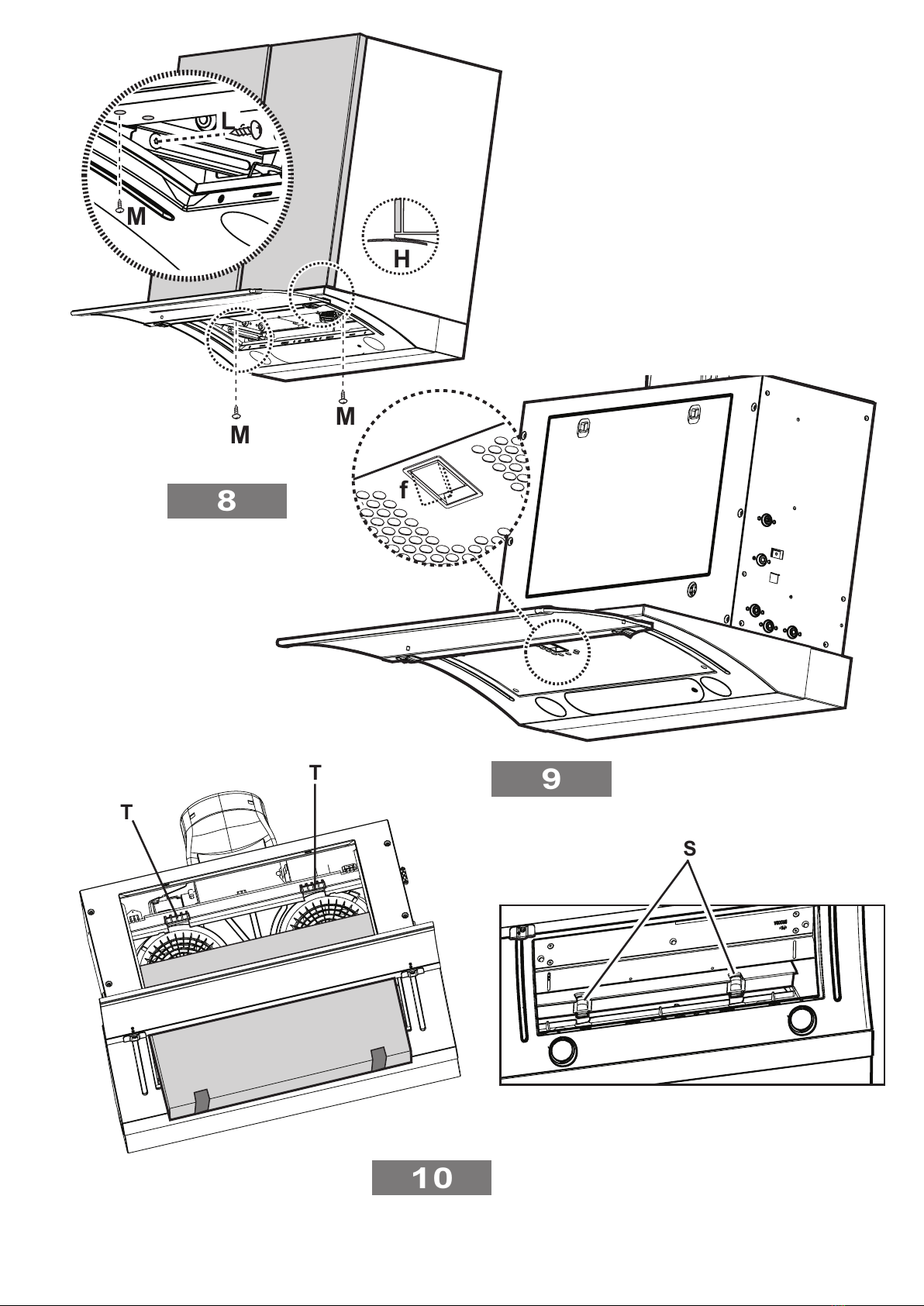 L
M
H
M
M
8
f
9
T
T
S
10