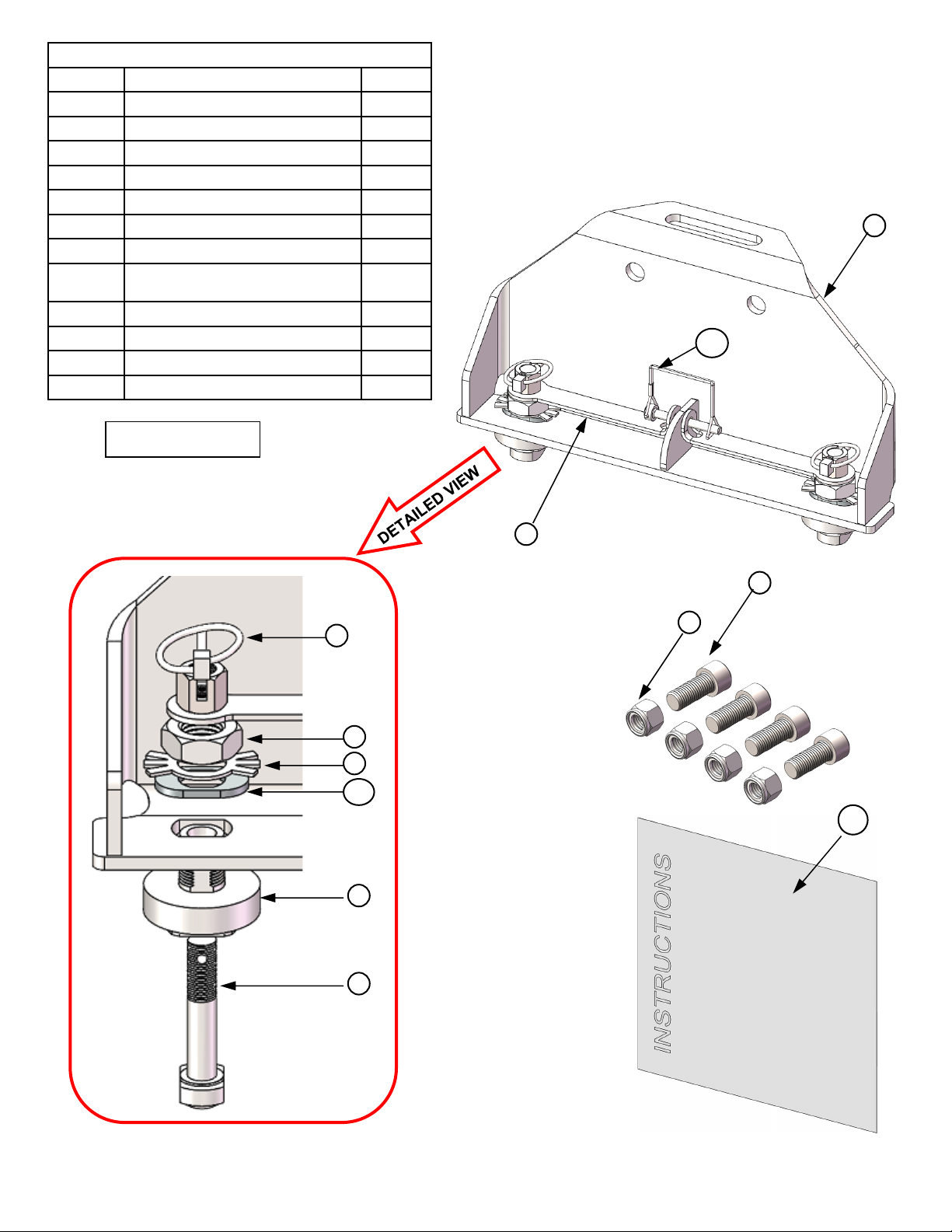 DETAILED VIEW

INSTRUCTIONS