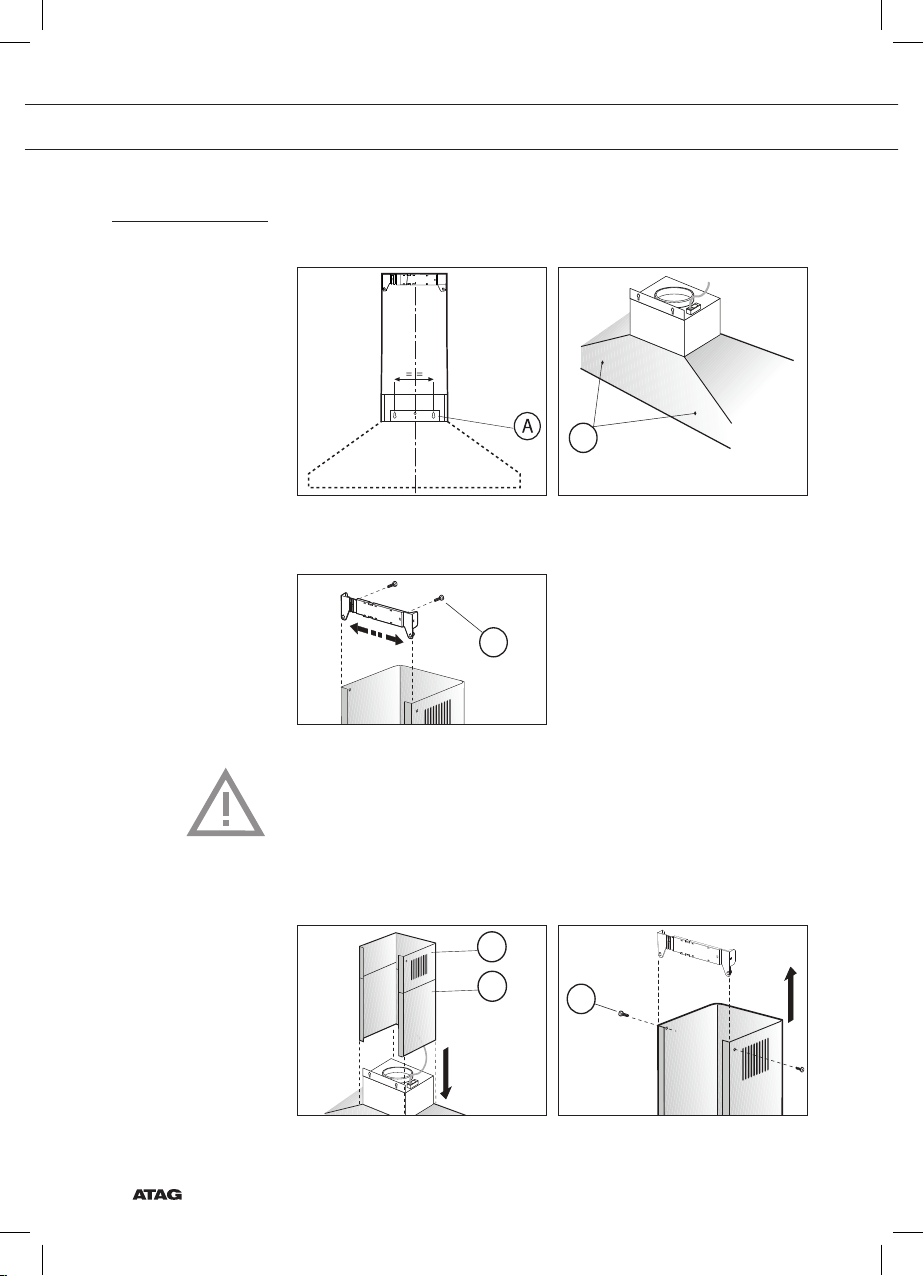 = =

A

ATAG