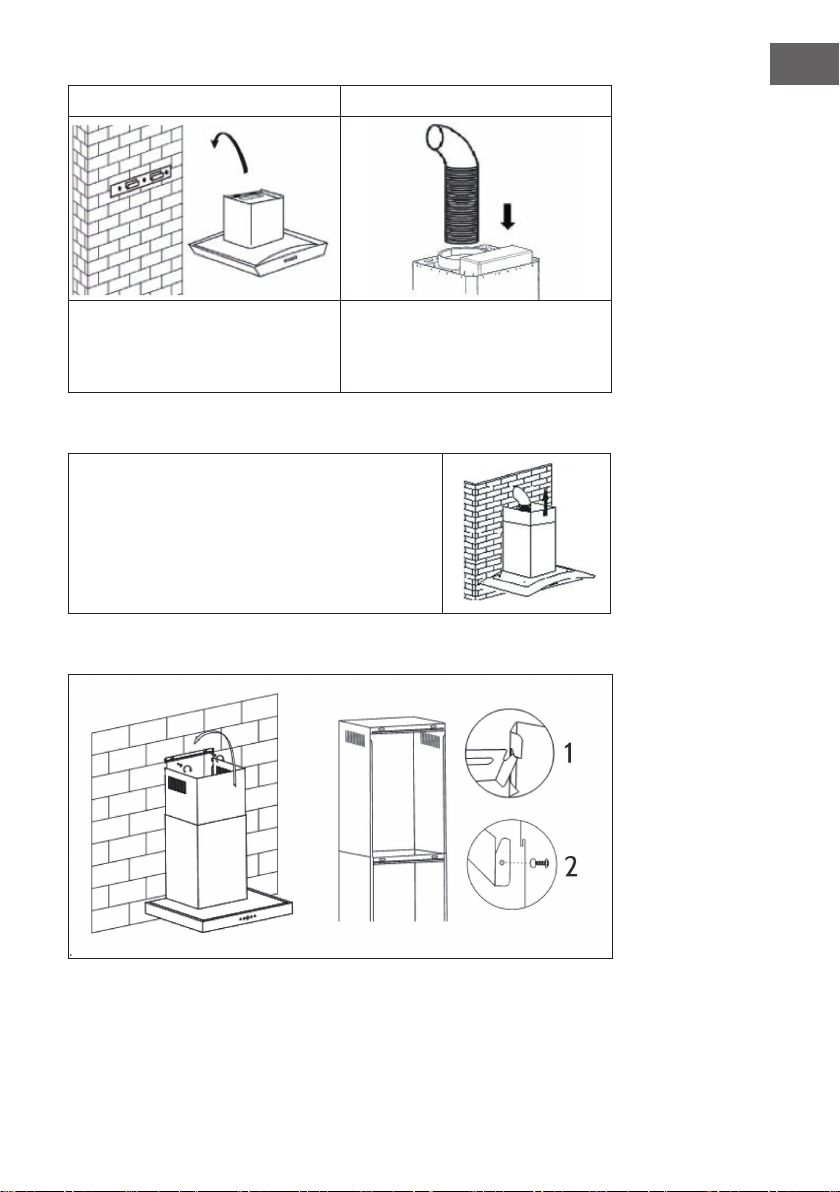 1

2