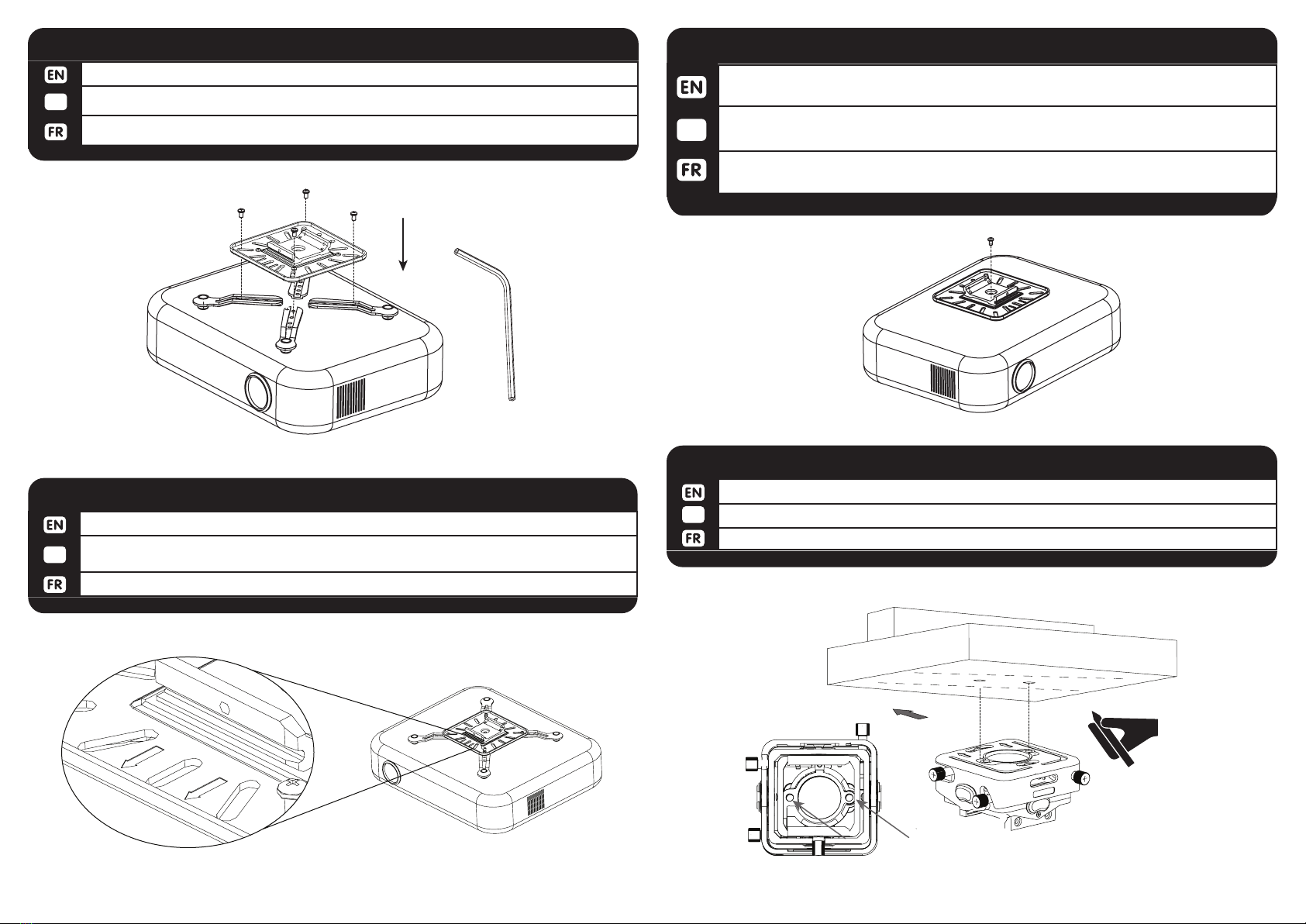 EN
FR

EN
FR

EN
FR

EN
FR