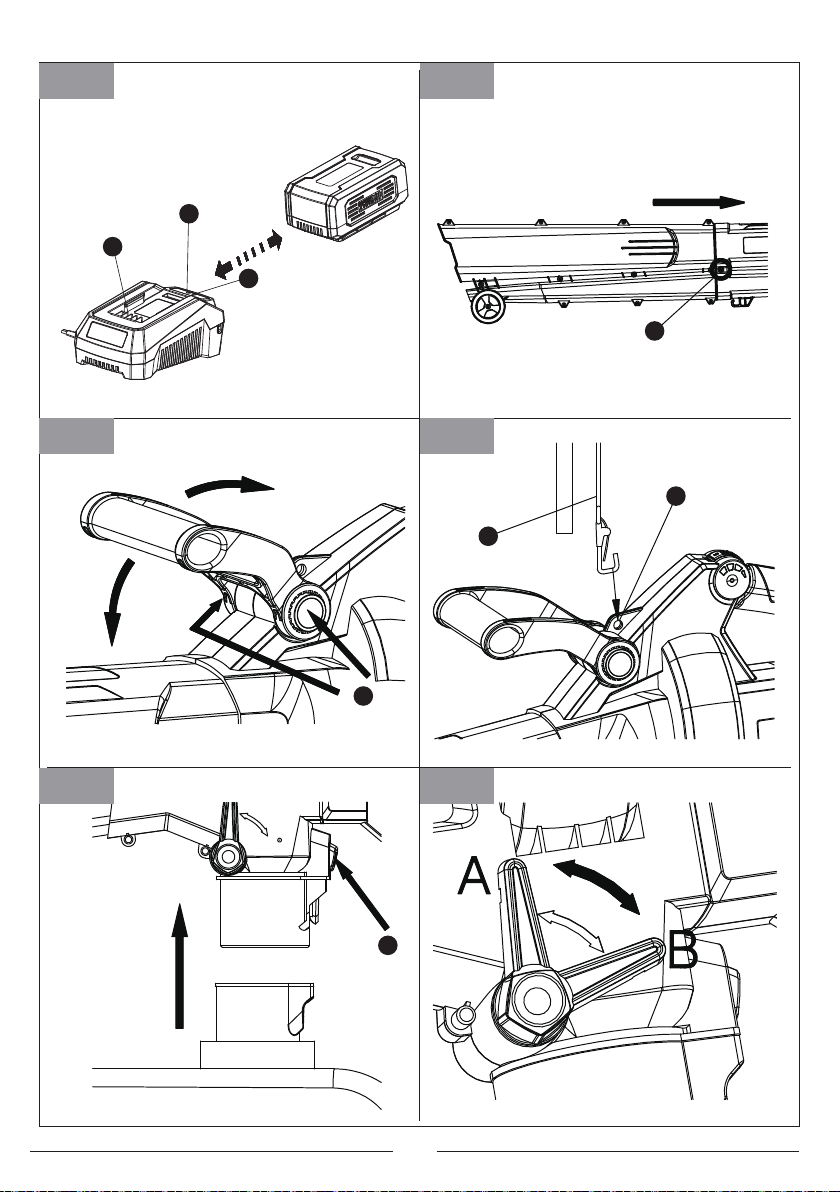 A

B