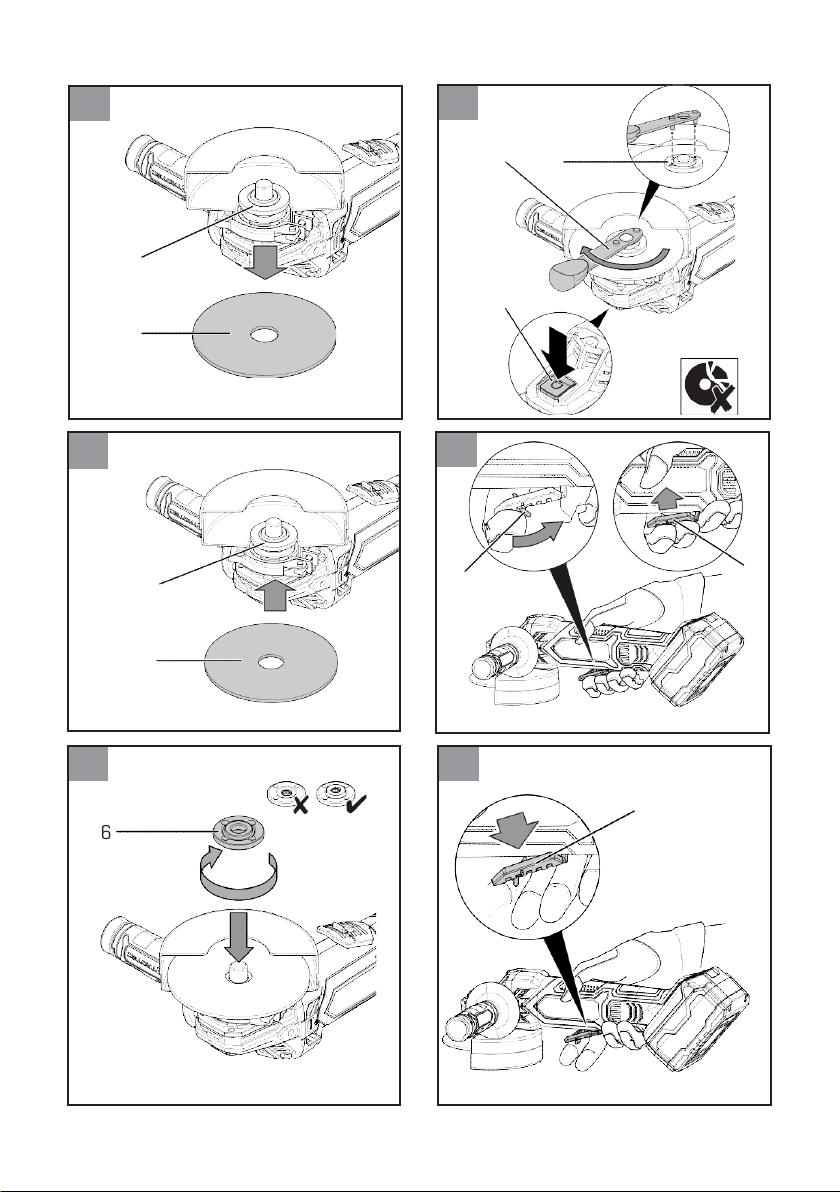 6