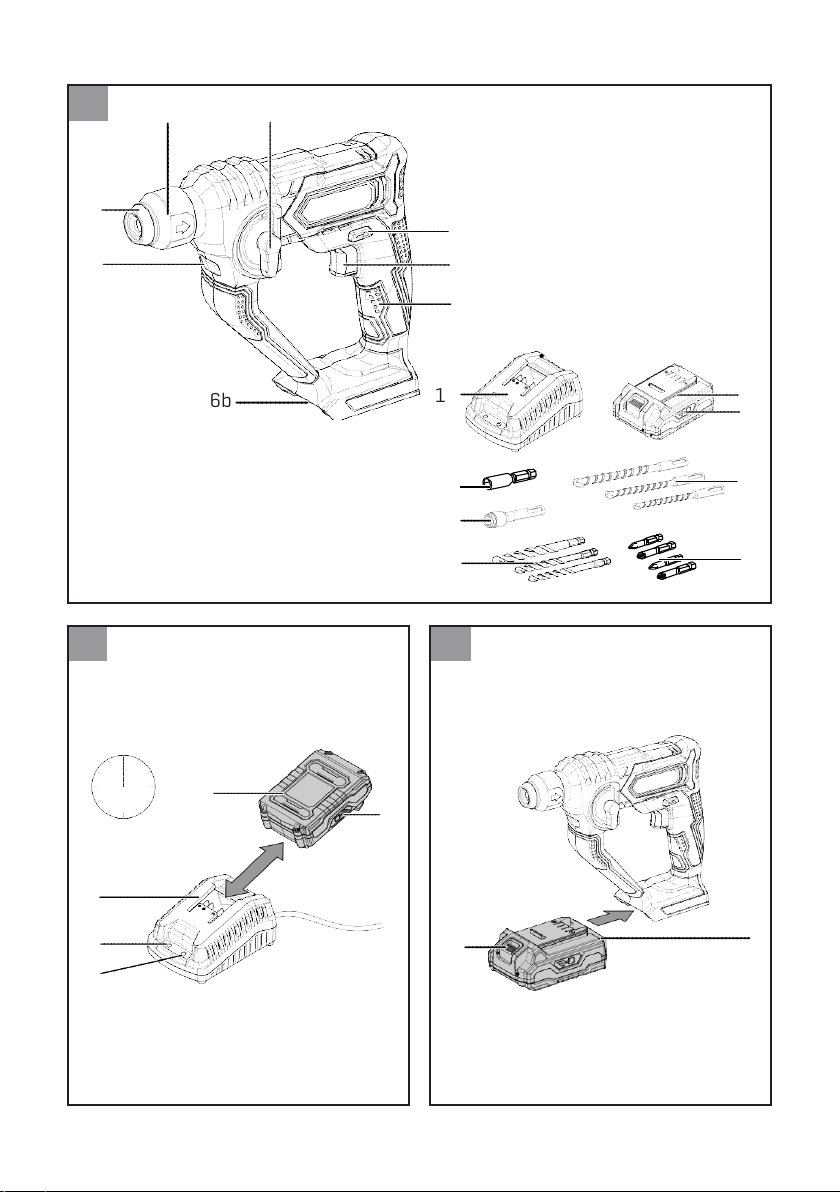 6b

1