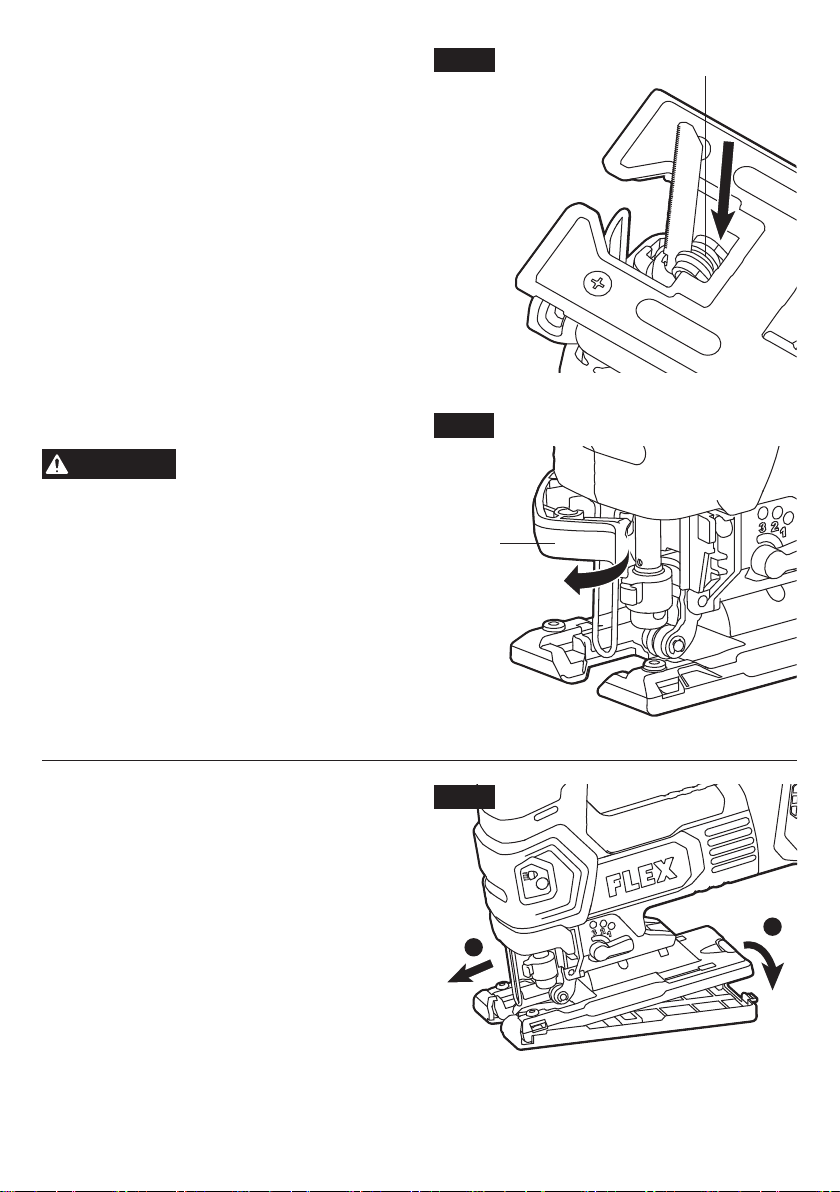 3 2 1

FLEX