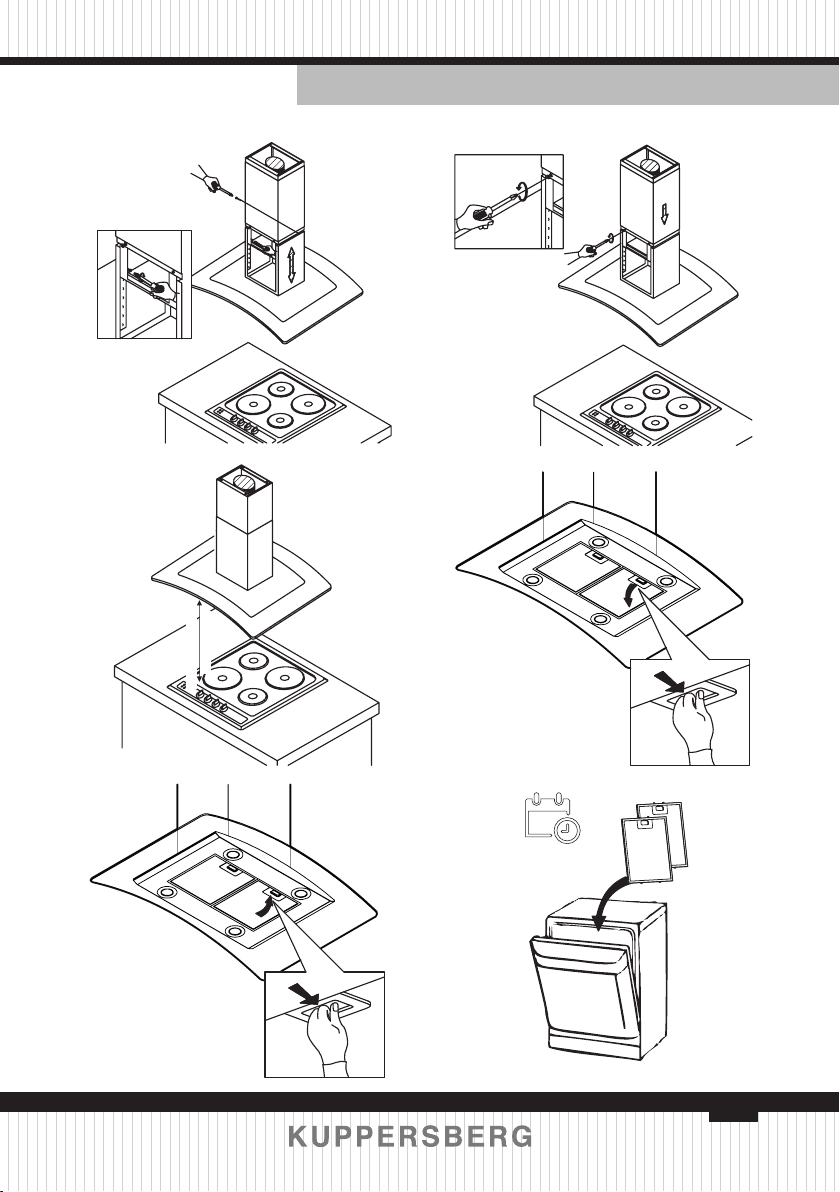 KUPPERSBERG