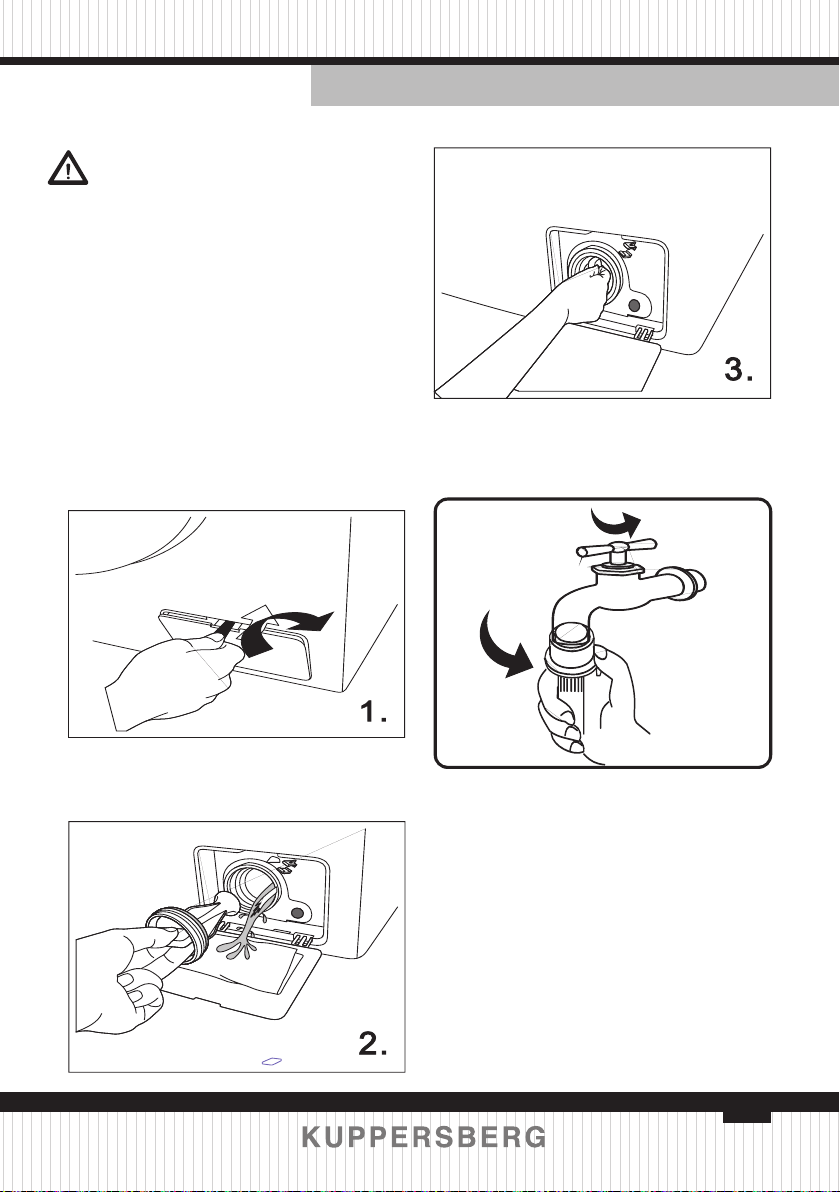 3.

1.

2.

KUPPERSBERG